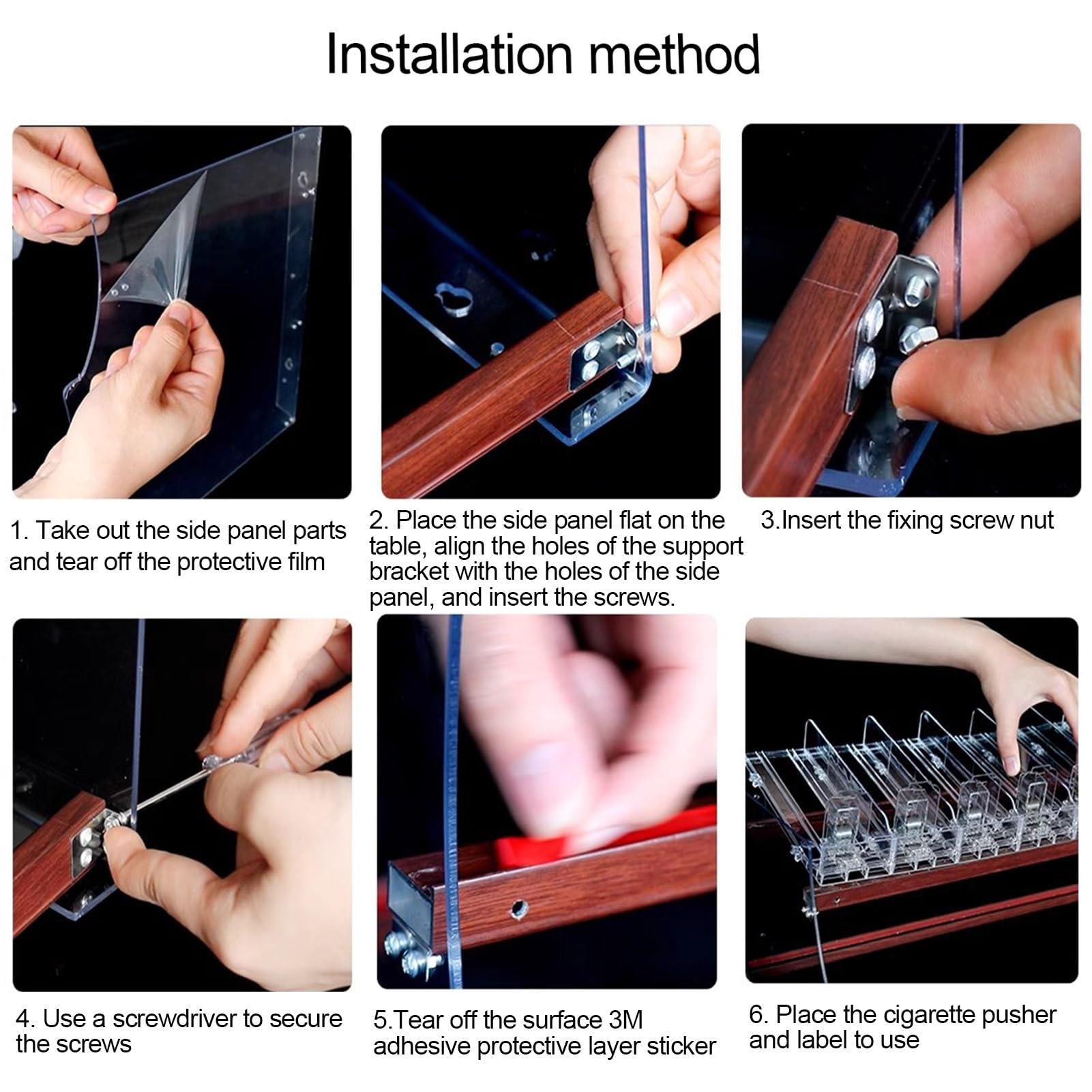 Installation method

1. Take out the side panel parts and tear off the protective film

2. Place the side panel flat on the table, align the holes of the support bracket with the holes of the side panel, and insert the screws.

3.Insert the fixing screw nut

4. Use a screwdriver to secure the screws

5.Tear off the surface 3M adhesive protective layer sticker

6. Place the cigarette pusher and label to use