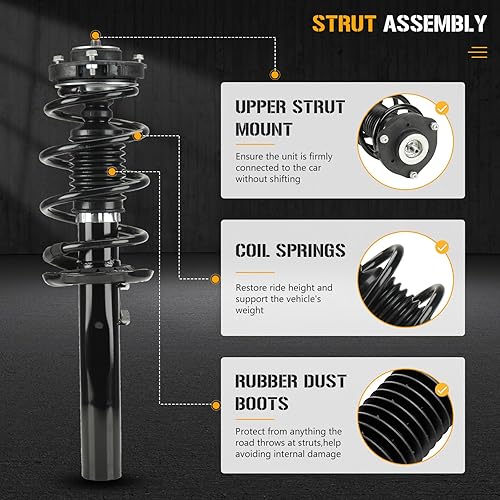 STRUT ASSEMBLY

UPPER STRUT MOUNT

Ensure the unit is firmly connected to the car without shifting

COIL SPRINGS

Restore ride height and support the vehicle's weight

RUBBER DUST BOOTS

Protect from anything the road throws at struts,help avoiding internal damage