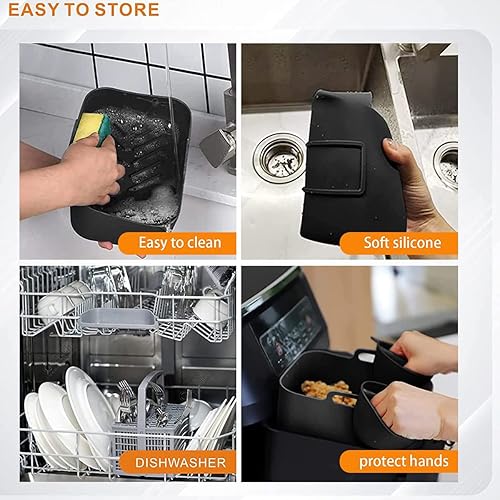 EASY TO STORE

Easy to clean

Soft silicone

DISHWASHER

protect hands