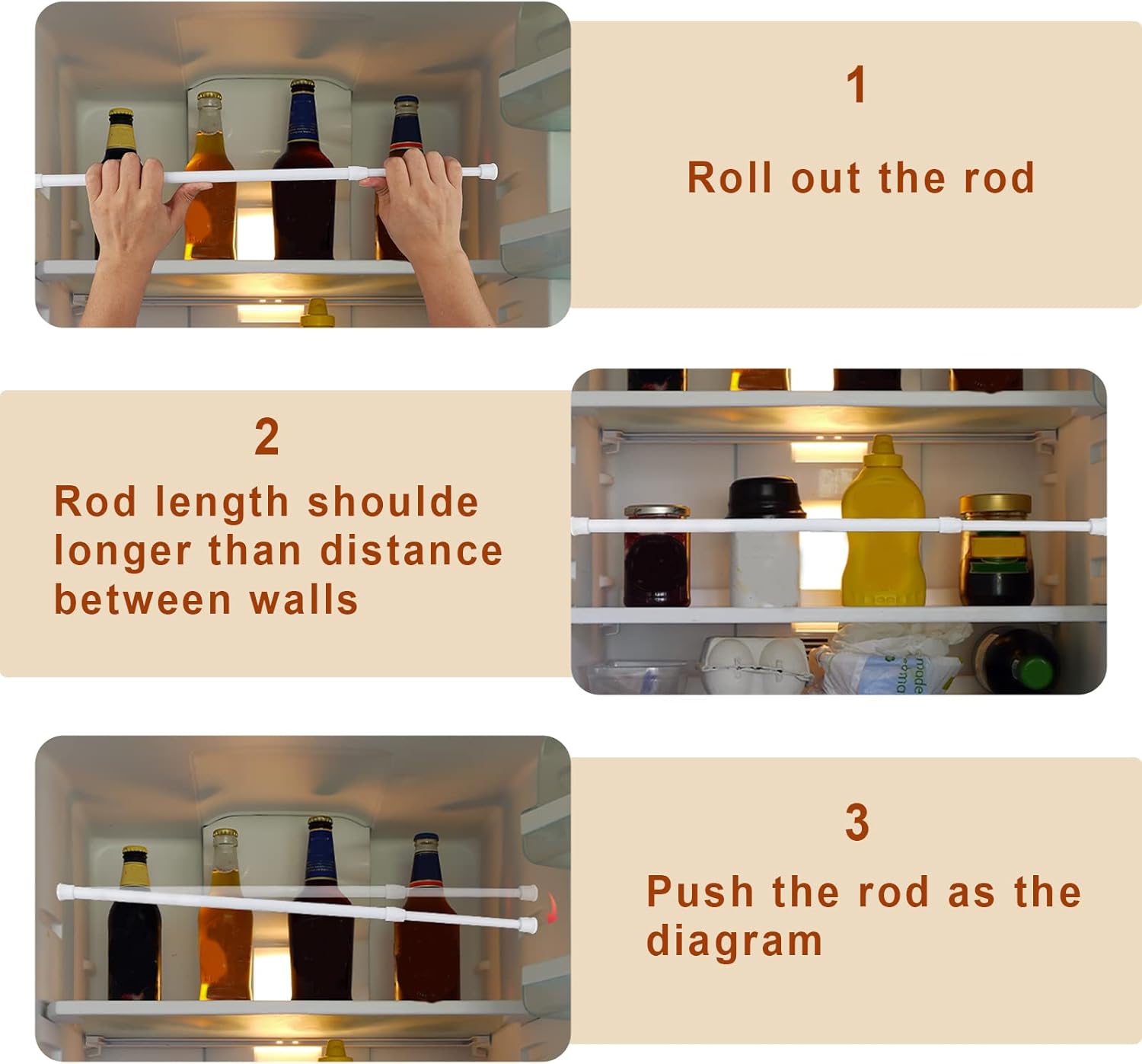 1

Roll out the rod

2

Rod length shoulde longer than distance between walls

3

Push the rod as the diagram