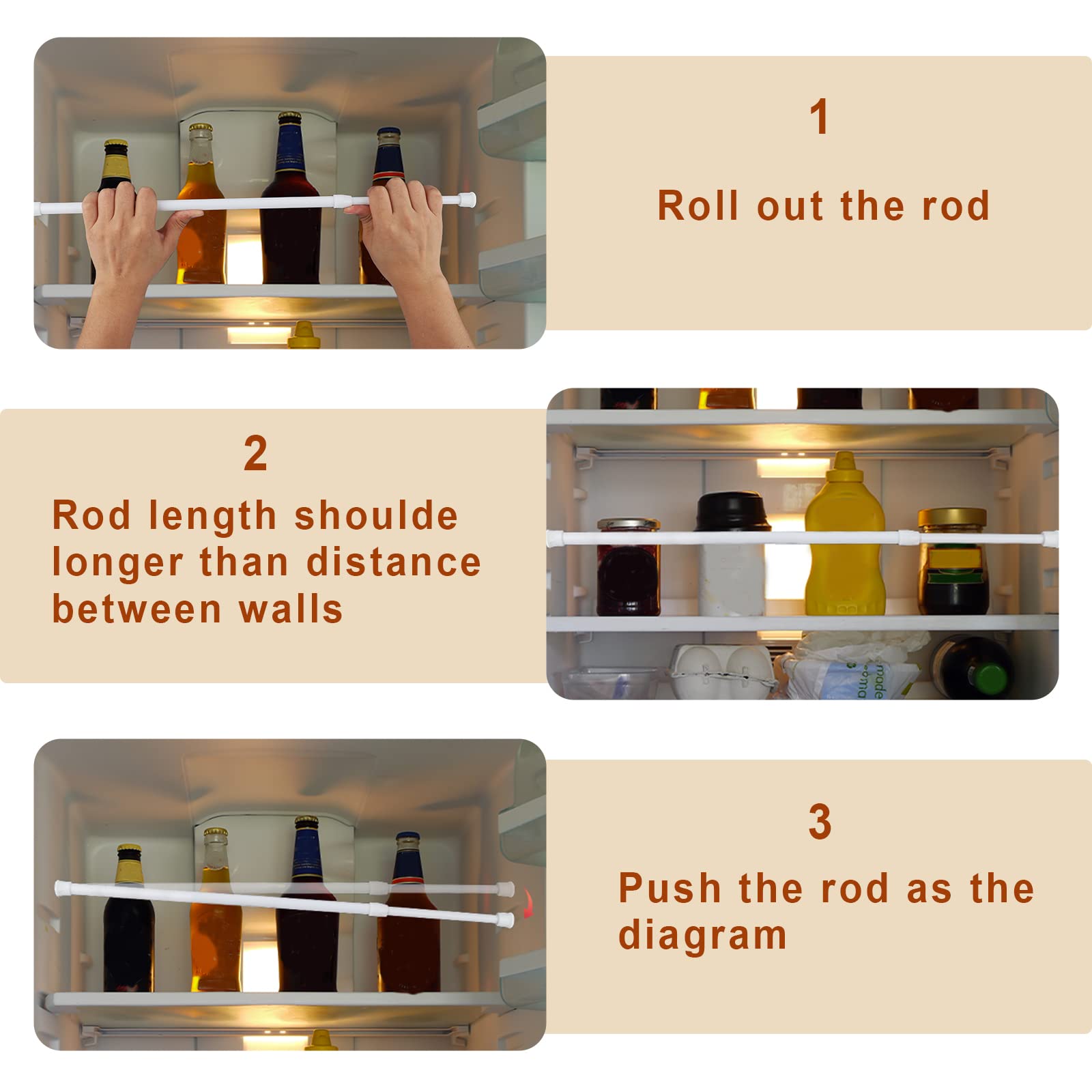 1

Roll out the rod

2

Rod length shoulde longer than distance between walls

3

Push the rod as the diagram