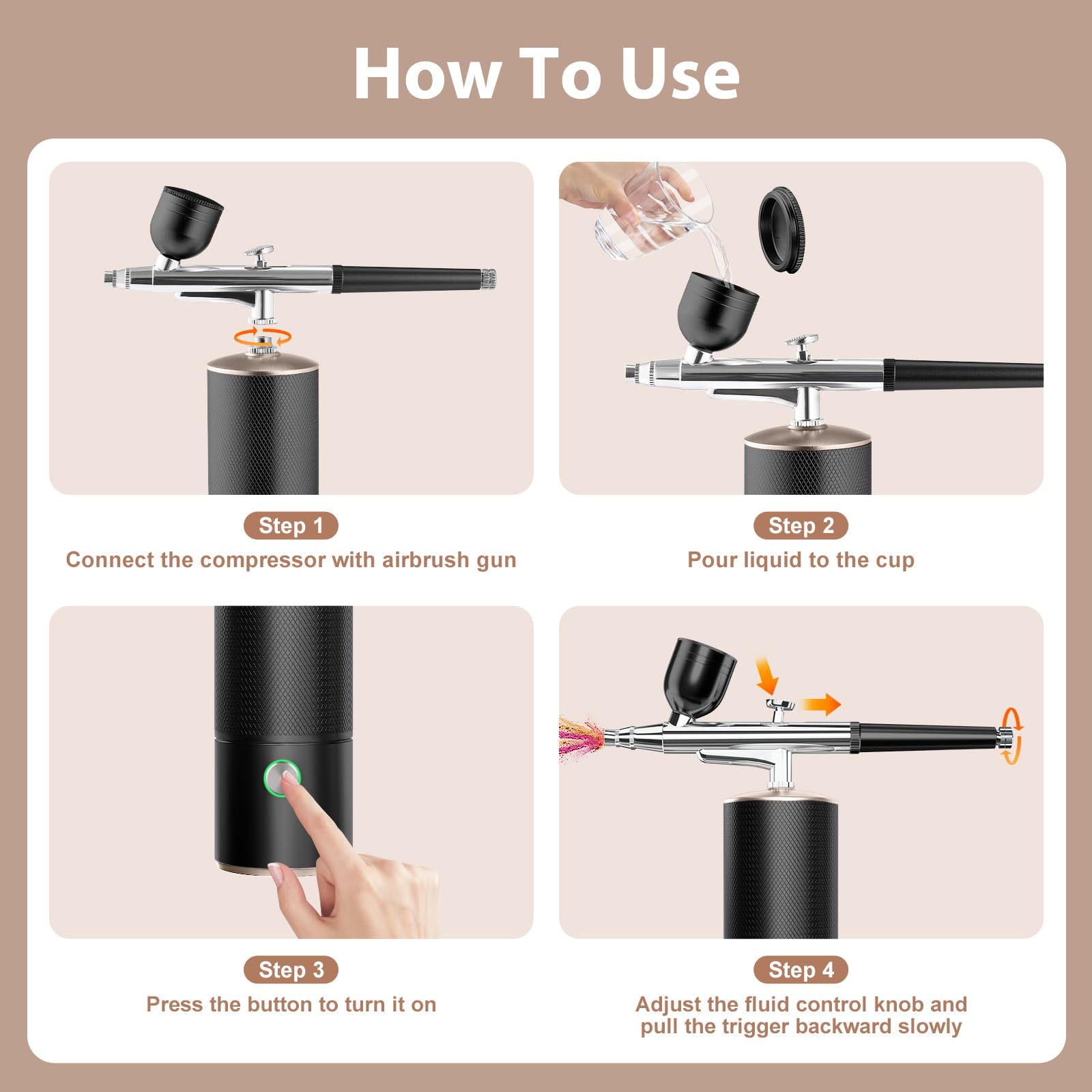 How To Use

Step 1
Connect the compressor with airbrush gun

Step 2
Pour liquid to the cup

Step 3
Press the button to turn it on

Step 4
Adjust the fluid control knob and pull the trigger backward slowly