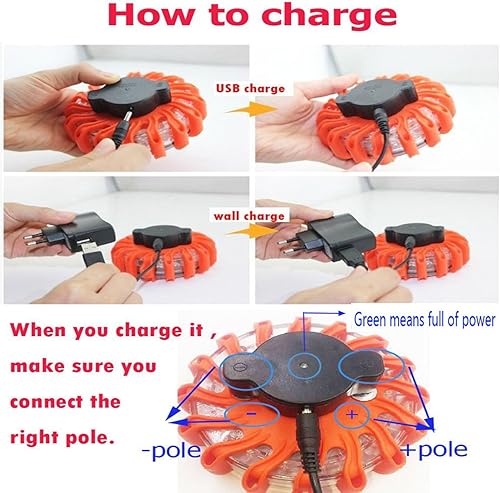 How to charge

USB charge

wall charge

When you charge it , make sure you connect the right pole.

Green means full of power

-

+

-pole

+pole