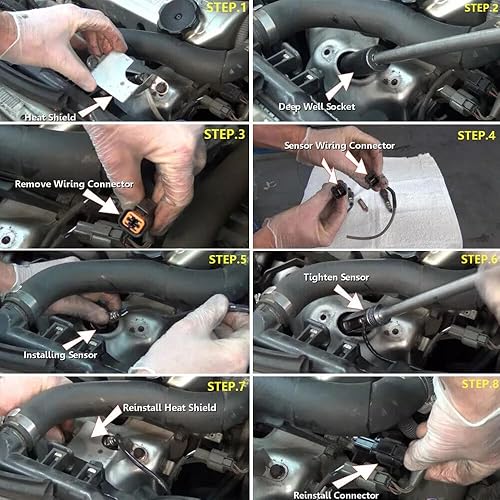 STEP.1
Heat Shield

STEP.2
Deep Well Socket

STEP.3
Remove Wiring Connector

STEP.4
Sensor Wiring Connector

STEP.5
Installing Sensor

STEP.6
Tighten Sensor

STEP.7
Reinstall Heat Shield

STEP.8
Reinstall Connector