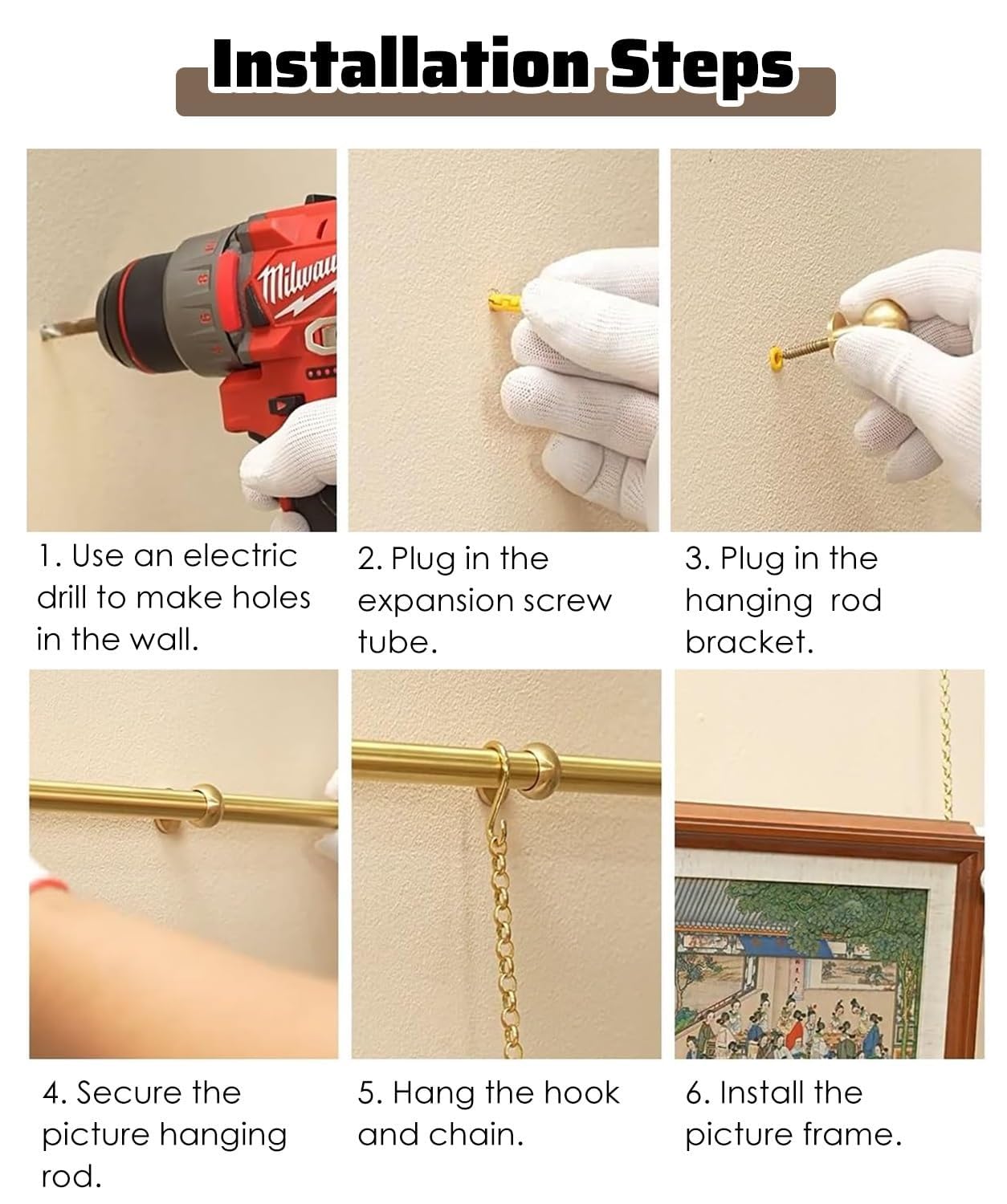 Installation Steps

Milwau

1. Use an electric drill to make holes in the wall.

2. Plug in the expansion screw tube.

3. Plug in the hanging rod bracket.

4. Secure the picture hanging rod.

5. Hang the hook and chain.

6. Install the picture frame.