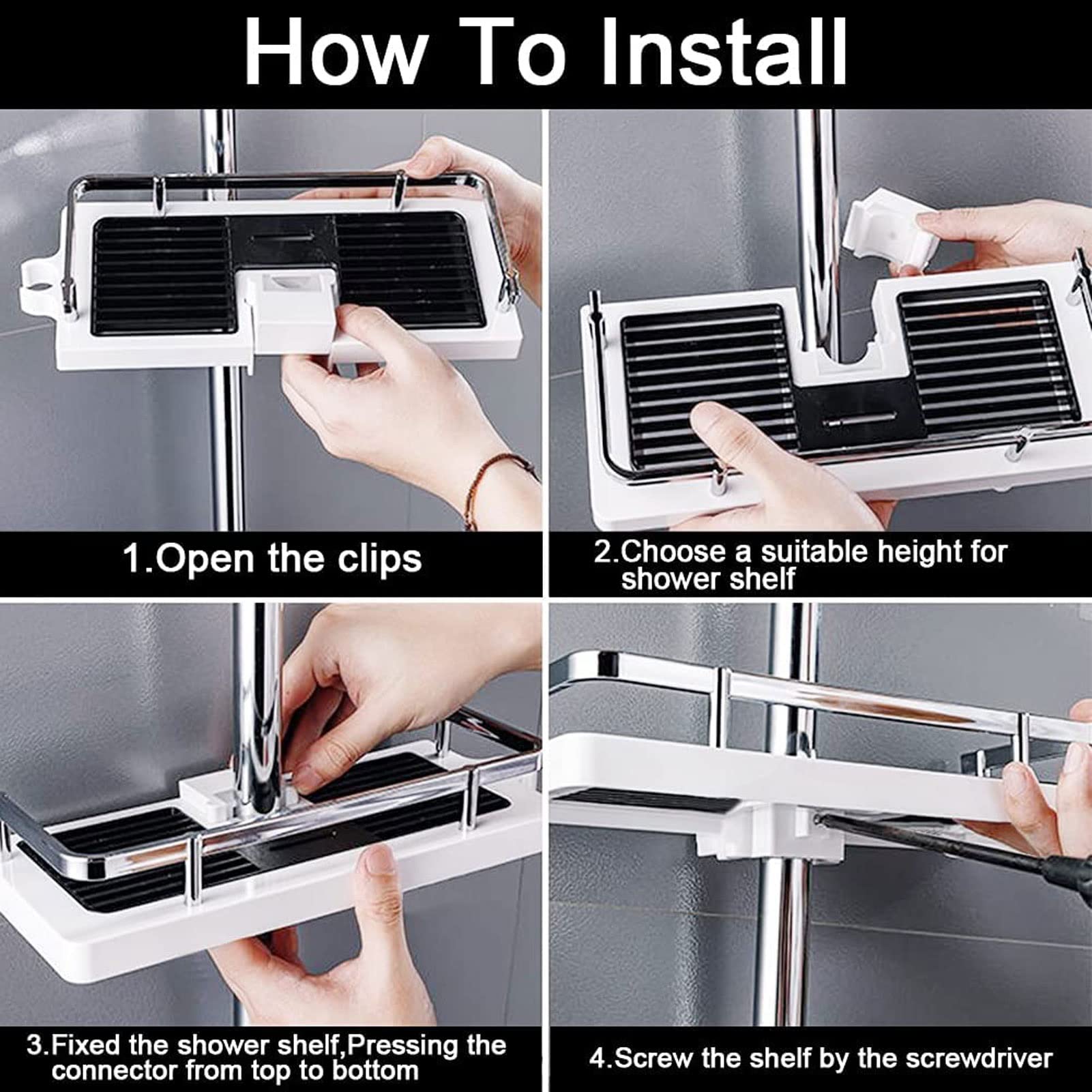 How To Install

1.Open the clips

2.Choose a suitable height for shower shelf

3.Fixed the shower shelf,Pressing the connector from top to bottom

4.Screw the shelf by the screwdriver