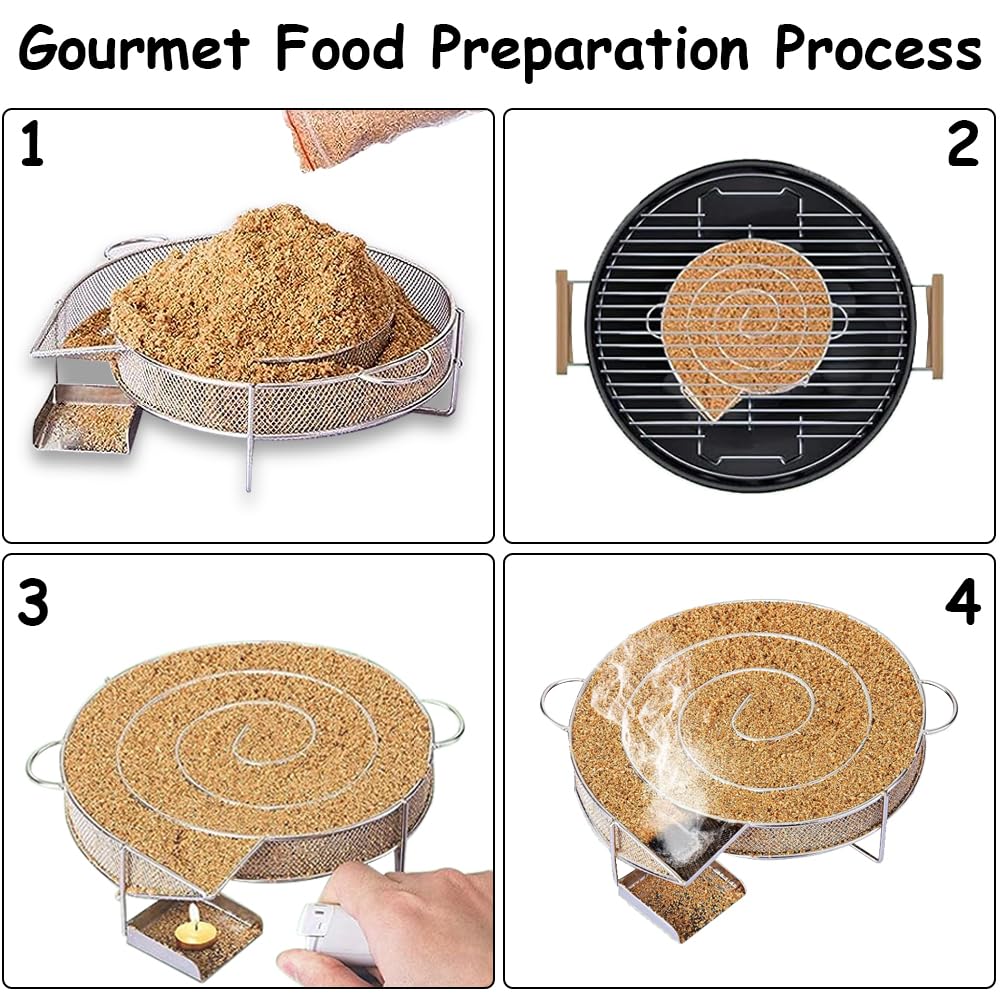 Gourmet Food Preparation Process

1

2

3

4