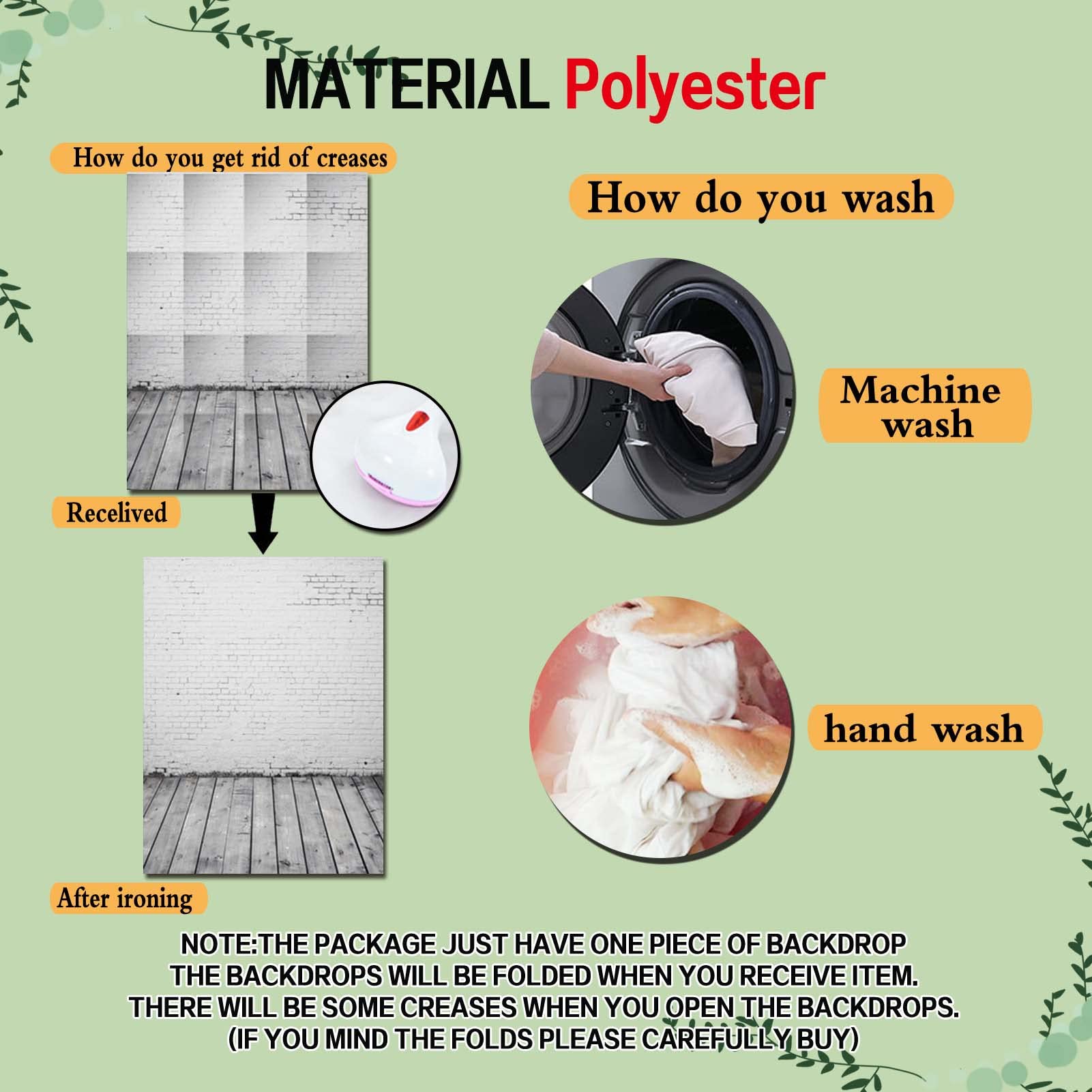 MATERIAL Polyester

How do you get rid of creases

Recelived

After ironing

How do you wash

Machine wash

hand wash

NOTE:THE PACKAGE JUST HAVE ONE PIECE OF BACKDROP
THE BACKDROPS WILL BE FOLDED WHEN YOU RECEIVE ITEM.
THERE WILL BE SOME CREASES WHEN YOU OPEN THE BACKDROPS.
(IF YOU MIND THE FOLDS PLEASE CAREFULLY BUY)