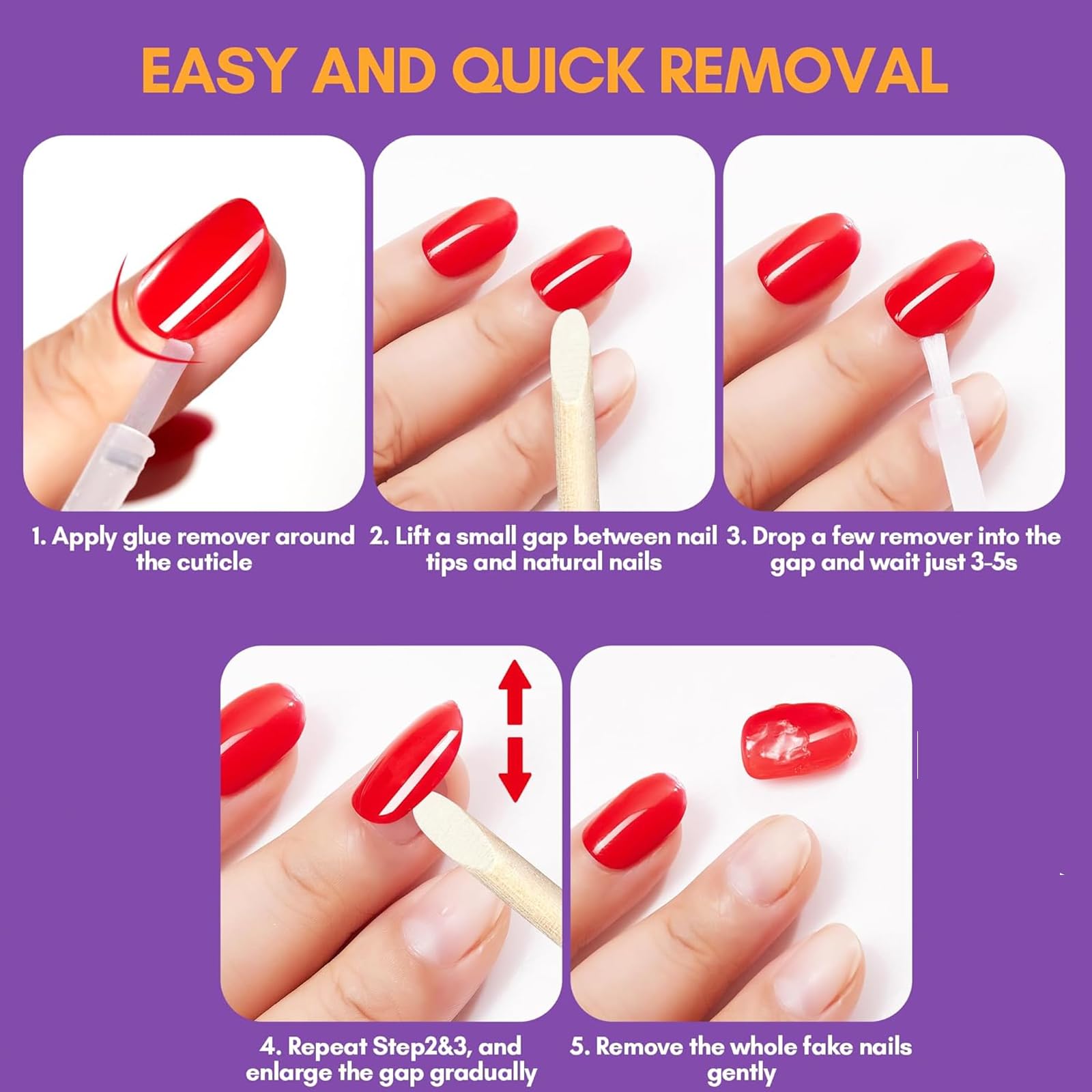 EASY AND QUICK REMOVAL

1. Apply glue remover around the cuticle

2. Lift a small gap between nail tips and natural nails

3. Drop a few remover into the gap and wait just 3-5s

4. Repeat Step2&3, and enlarge the gap gradually

5. Remove the whole fake nails gently