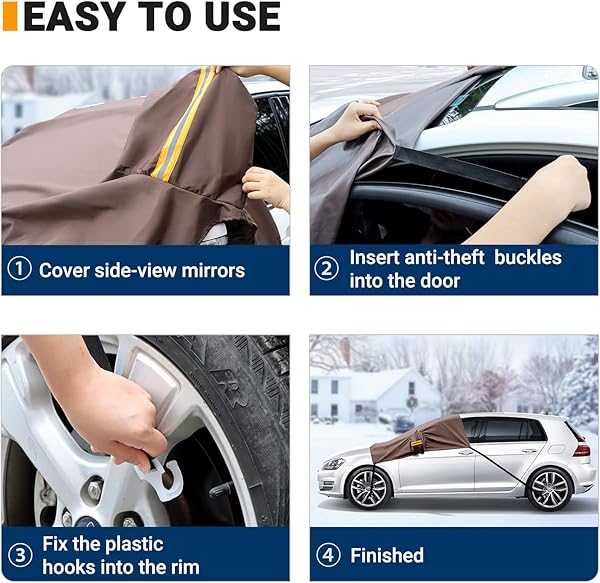 EASY TO USE

① Cover side-view mirrors

② Insert anti-theft buckles into the door

③ Fix the plastic hooks into the rim

④ Finished