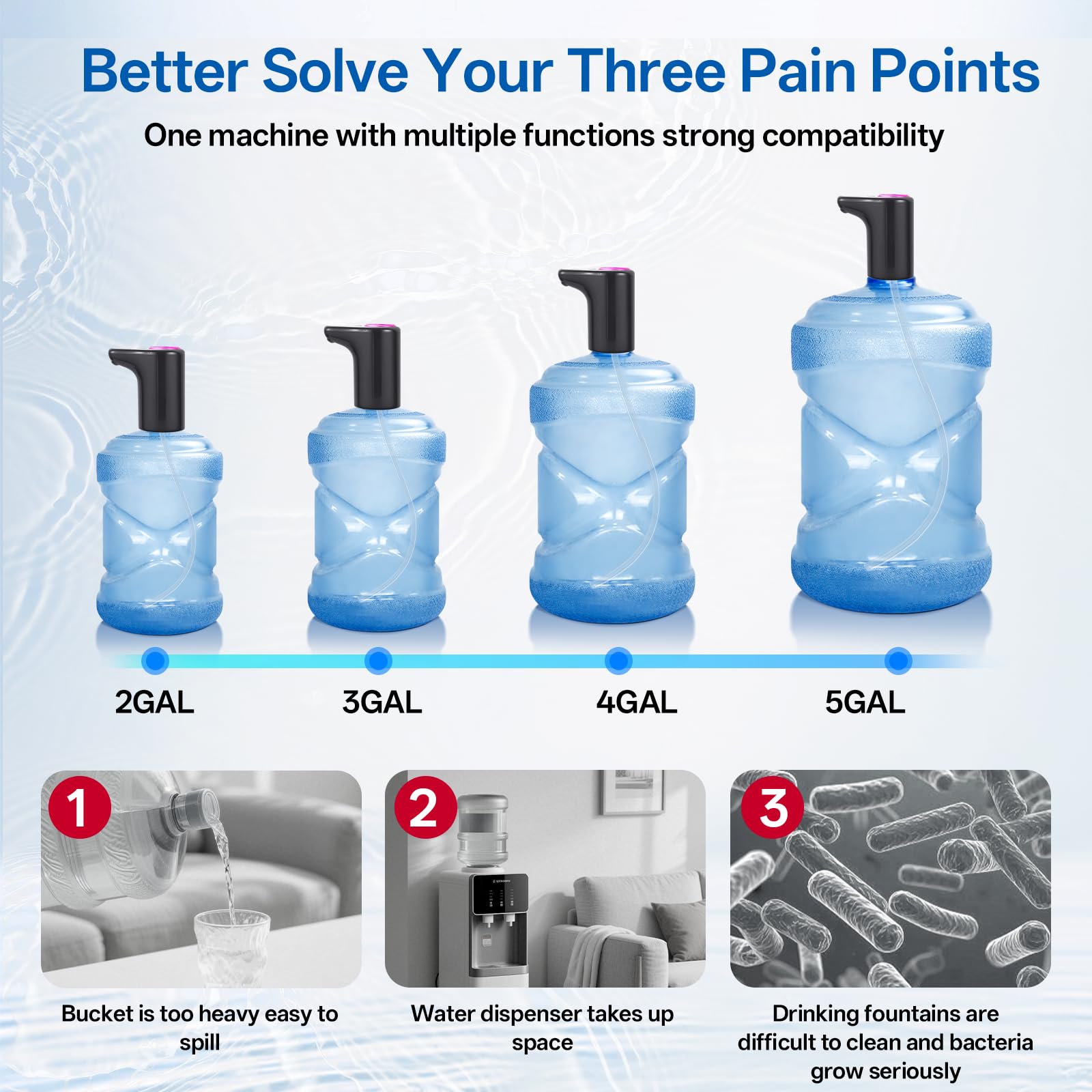 Better Solve Your Three Pain Points

One machine with multiple functions strong compatibility

2GAL

3GAL

4GAL

5GAL

1

Bucket is too heavy easy to spill

2

Water dispenser takes up space

3

Drinking fountains are difficult to clean and bacteria grow seriously