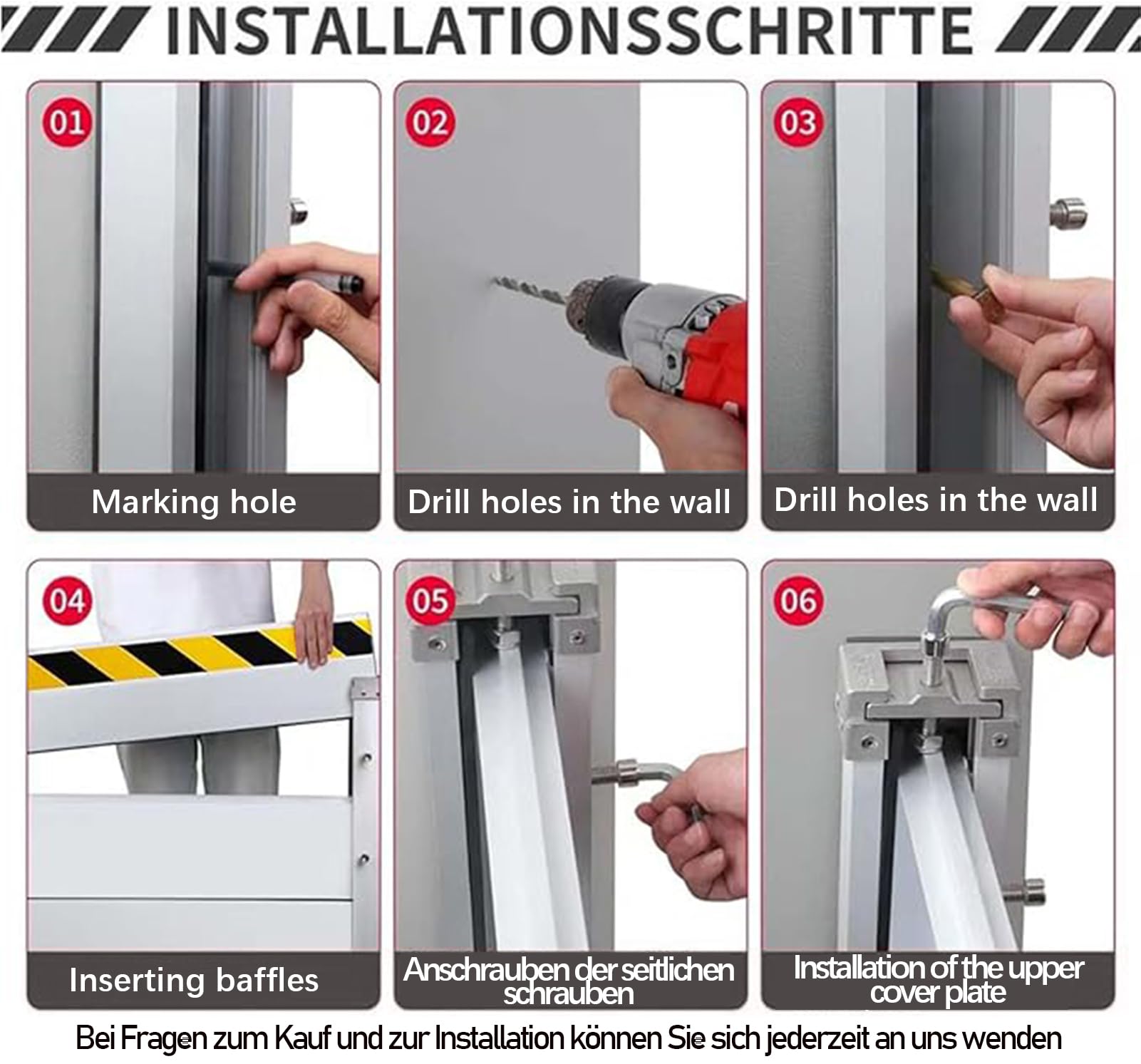 INSTALLATIONSSCHRITTE

01
Marking hole

02
Drill holes in the wall

03
Drill holes in the wall

04
Inserting baffles

05
Anschrauben der seitlichen schrauben

06
Installation of the upper cover plate

Bei Fragen zum Kauf und zur Installation können Sie sich jederzeit an uns wenden