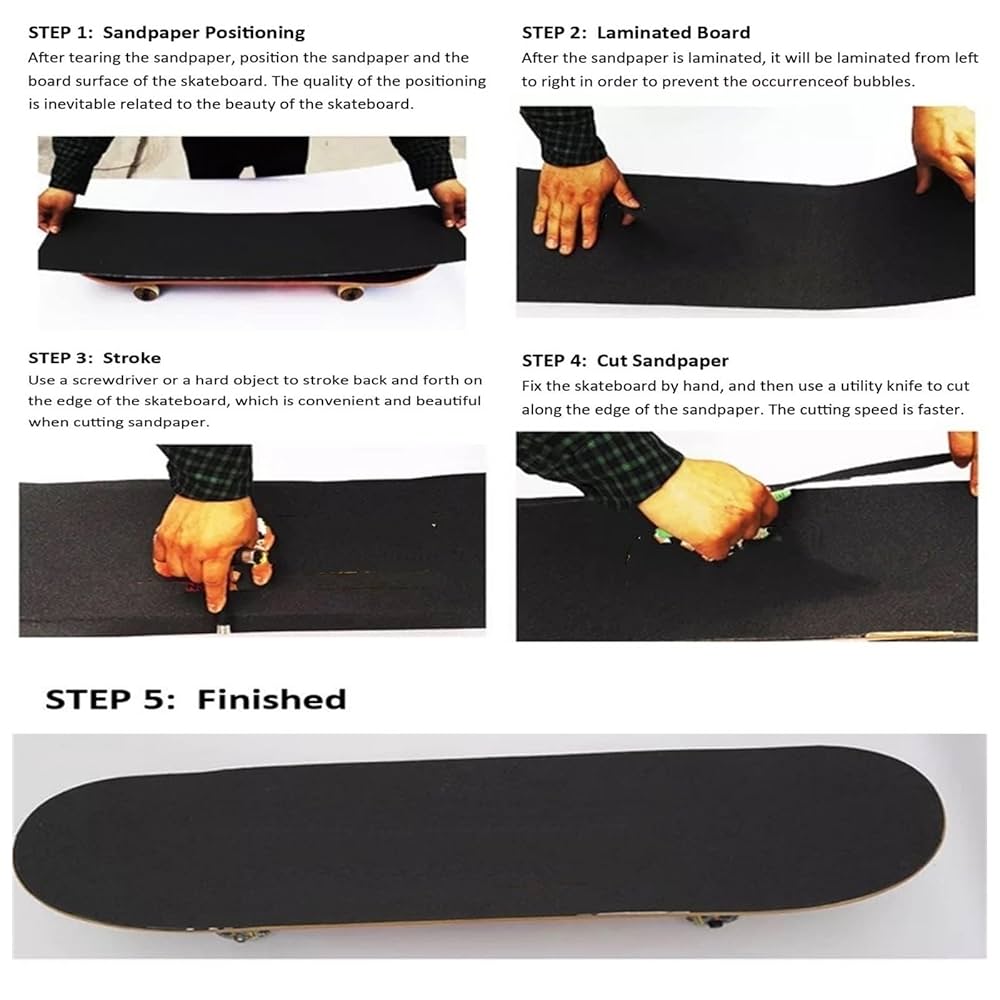 STEP 1: Sandpaper Positioning
After tearing the sandpaper, position the sandpaper and the board surface of the skateboard. The quality of the positioning is inevitable related to the beauty of the skateboard.

STEP 2: Laminated Board
After the sandpaper is laminated, it will be laminated from left to right in order to prevent the occurrenceof bubbles.

STEP 3: Stroke
Use a screwdriver or a hard object to stroke back and forth on the edge of the skateboard, which is convenient and beautiful when cutting sandpaper.

STEP 4: Cut Sandpaper
Fix the skateboard by hand, and then use a utility knife to cut along the edge of the sandpaper. The cutting speed is faster.

STEP 5: Finished