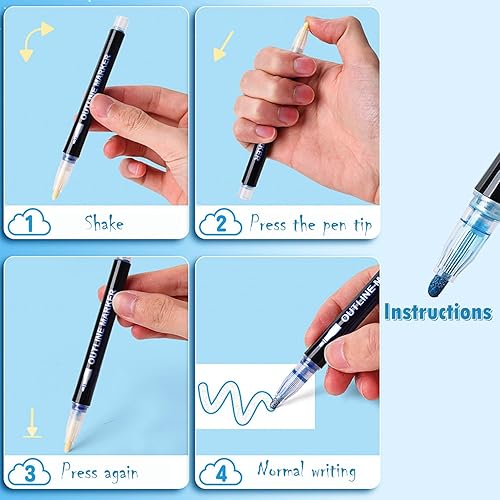 OUTLINE MARKER

1 Shake

2 Press the pen tip

OUTLINE MARKER

3 Press again

OUTLINE M

4 Normal writing

Instructions