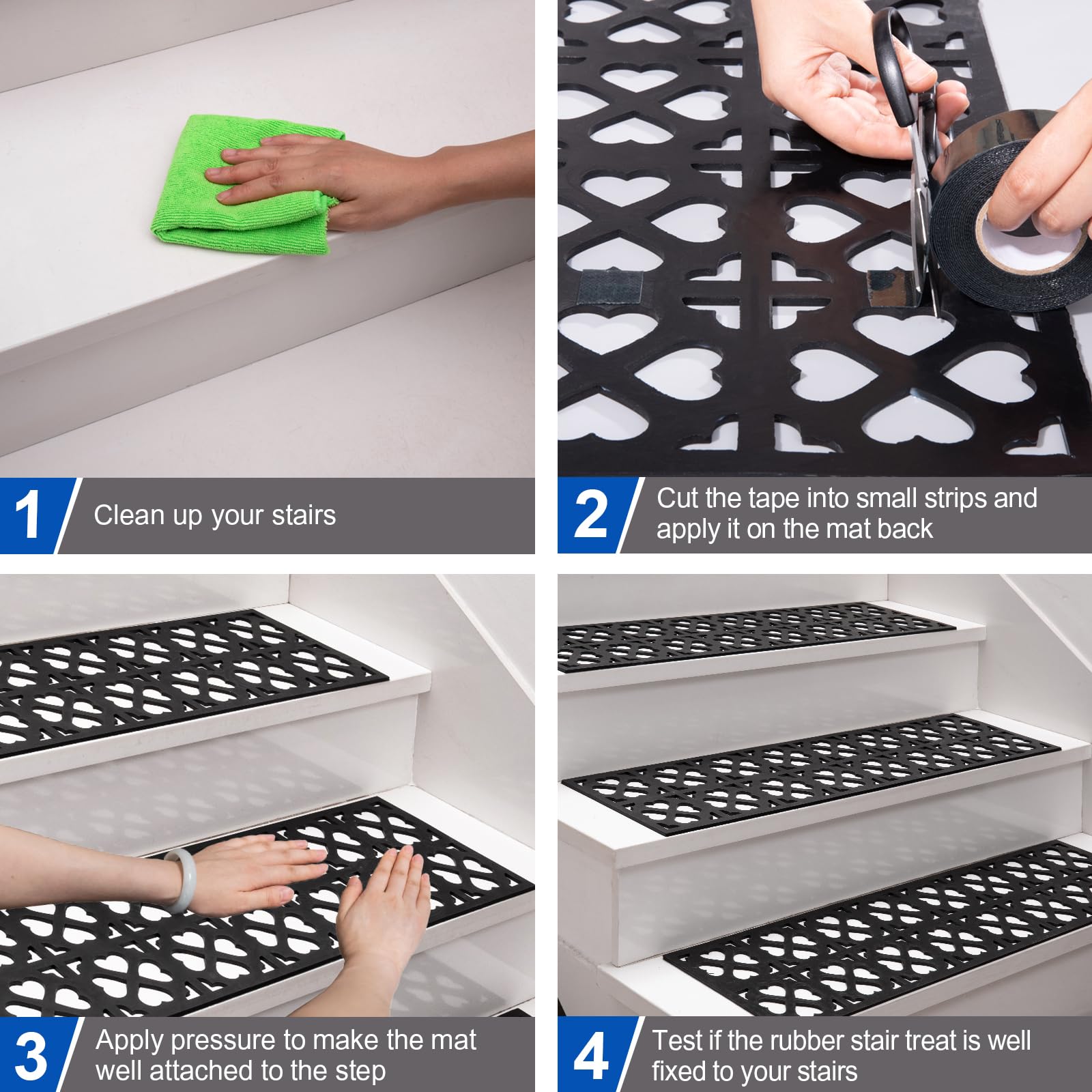 1
Clean up your stairs

2
Cut the tape into small strips and apply it on the mat back

3
Apply pressure to make the mat well attached to the step

4
Test if the rubber stair treat is well fixed to your stairs