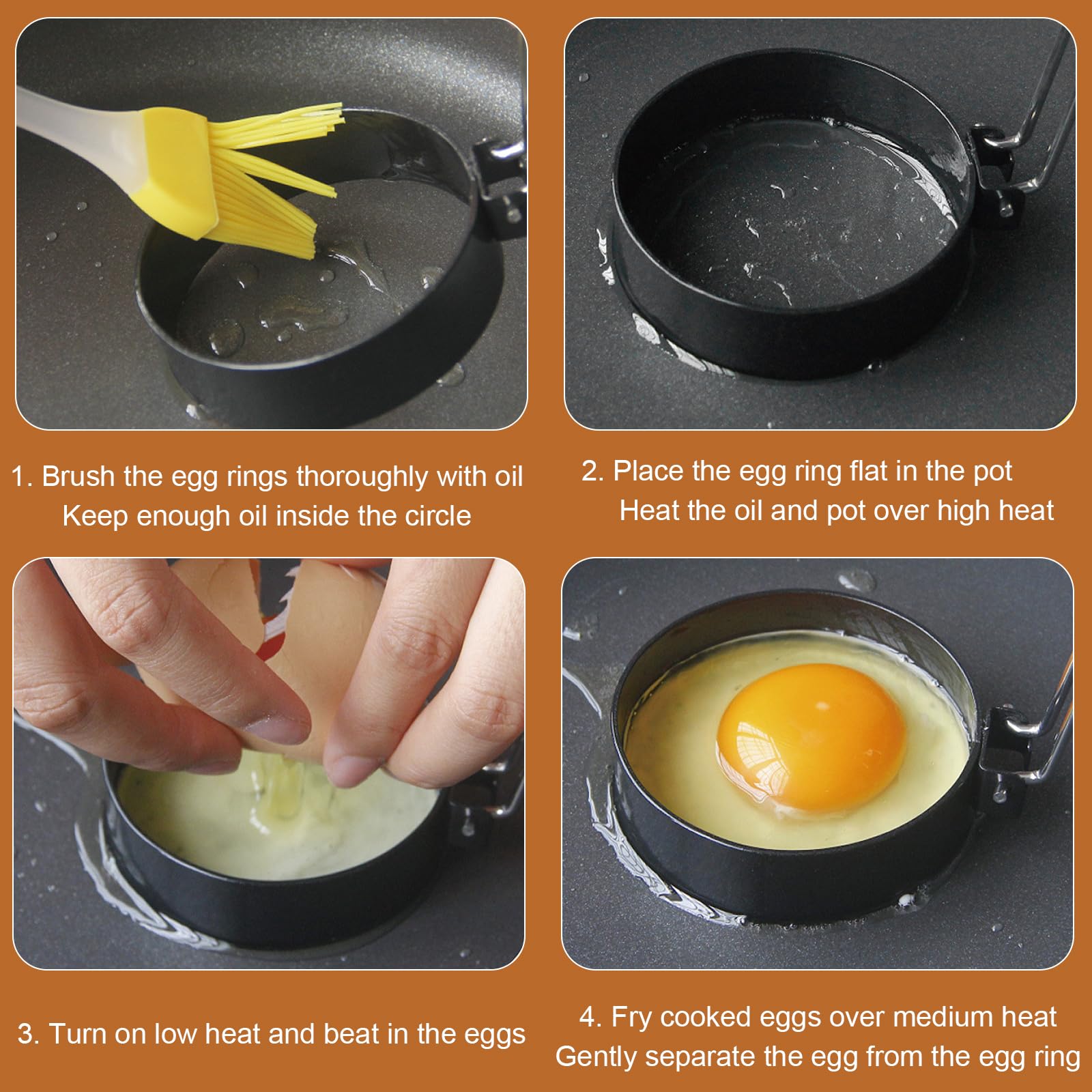 1. Brush the egg rings thoroughly with oil
Keep enough oil inside the circle

2. Place the egg ring flat in the pot
Heat the oil and pot over high heat

3. Turn on low heat and beat in the eggs

4. Fry cooked eggs over medium heat
Gently separate the egg from the egg ring