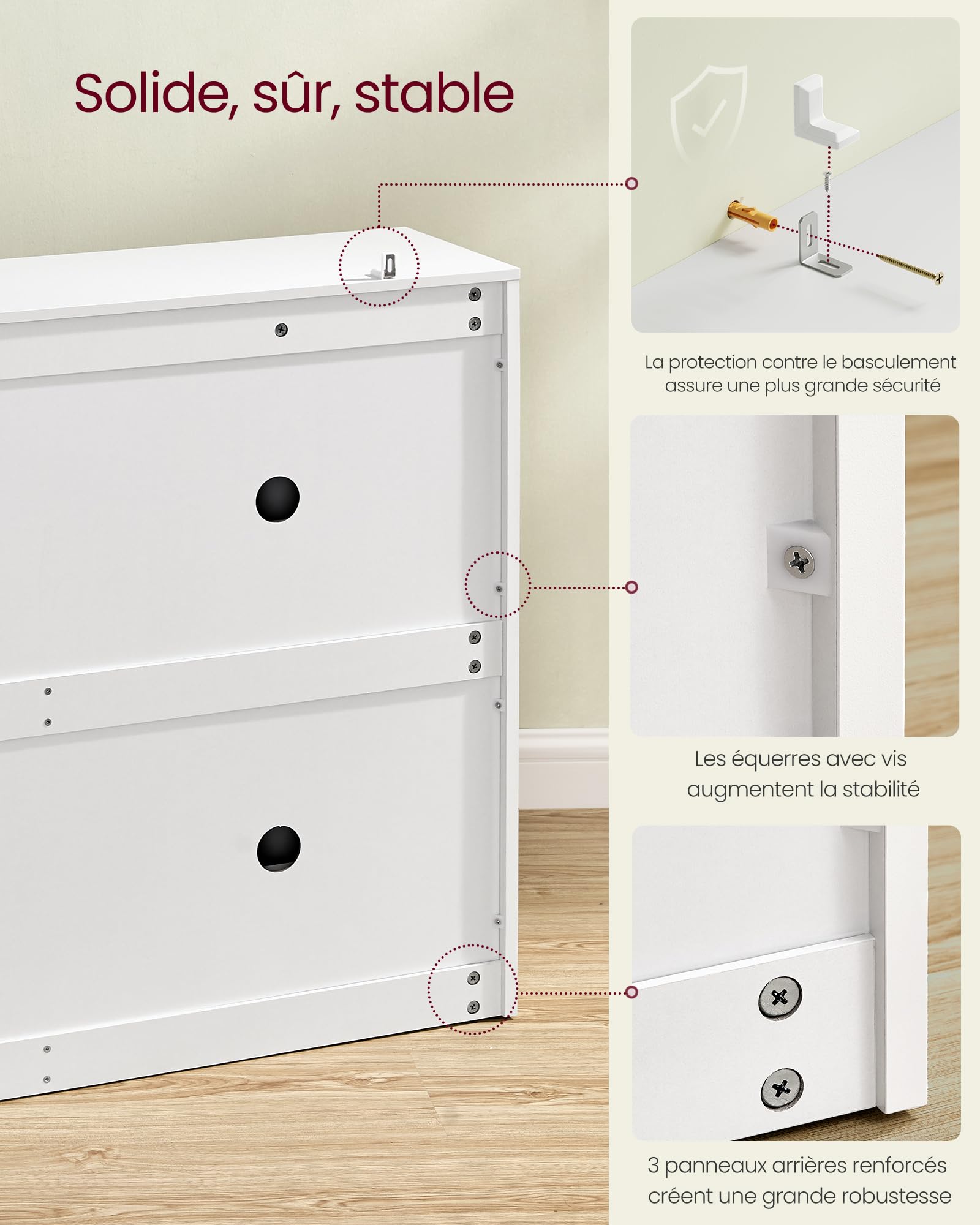 Solide, sûr, stable

La protection contre le basculement assure une plus grande sécurité

Les équerres avec vis augmentent la stabilité

3 panneaux arrières renforcés créent une grande robustesse