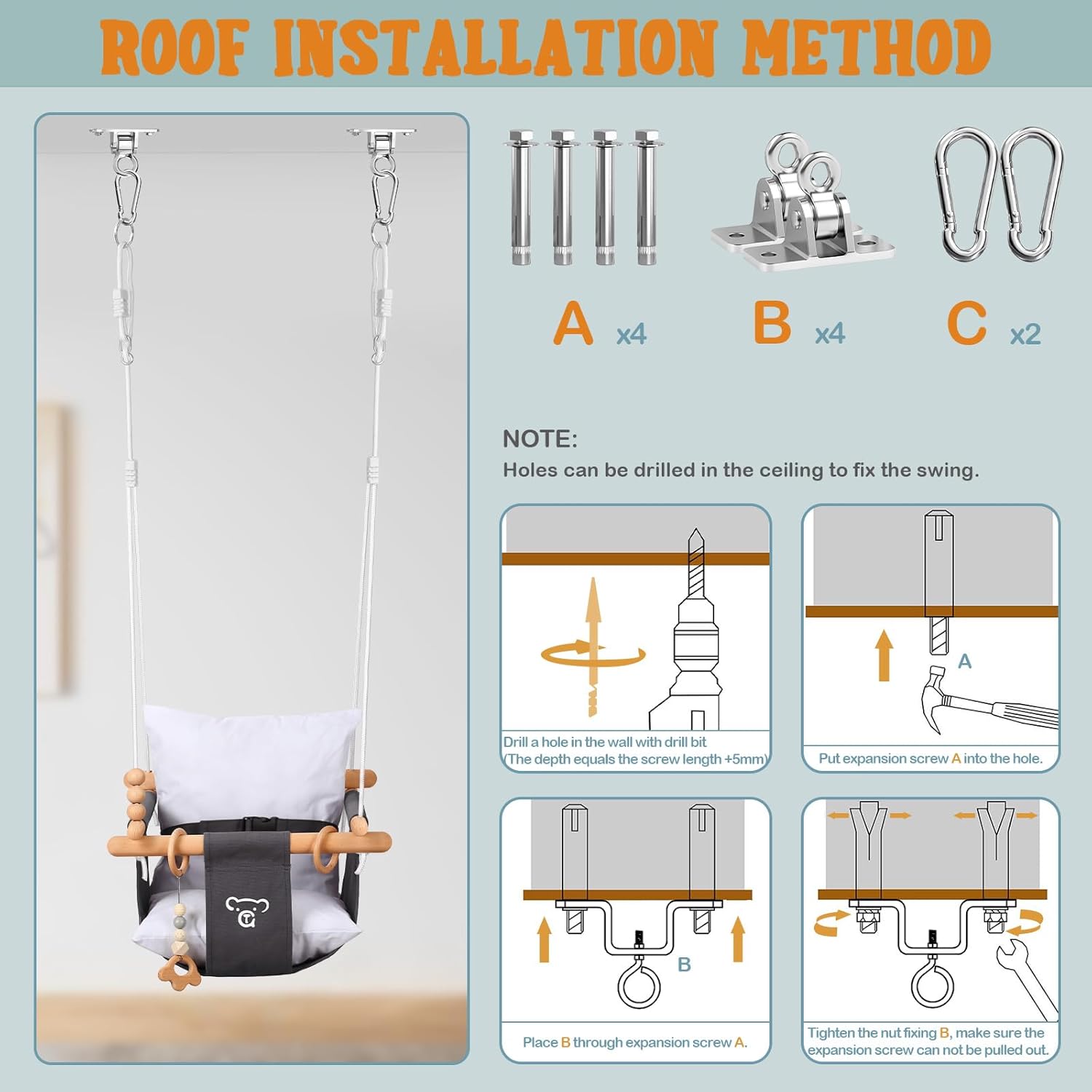 ROOF INSTALLATION METHOD

A x4

B x4

C x2

NOTE:
Holes can be drilled in the ceiling to fix the swing.

Drill a hole in the wall with drill bit
(The depth equals the screw length +5mm)

A

Put expansion screw A into the hole.

B

Place B through expansion screw A.

Tighten the nut fixing B, make sure the expansion screw can not be pulled out.