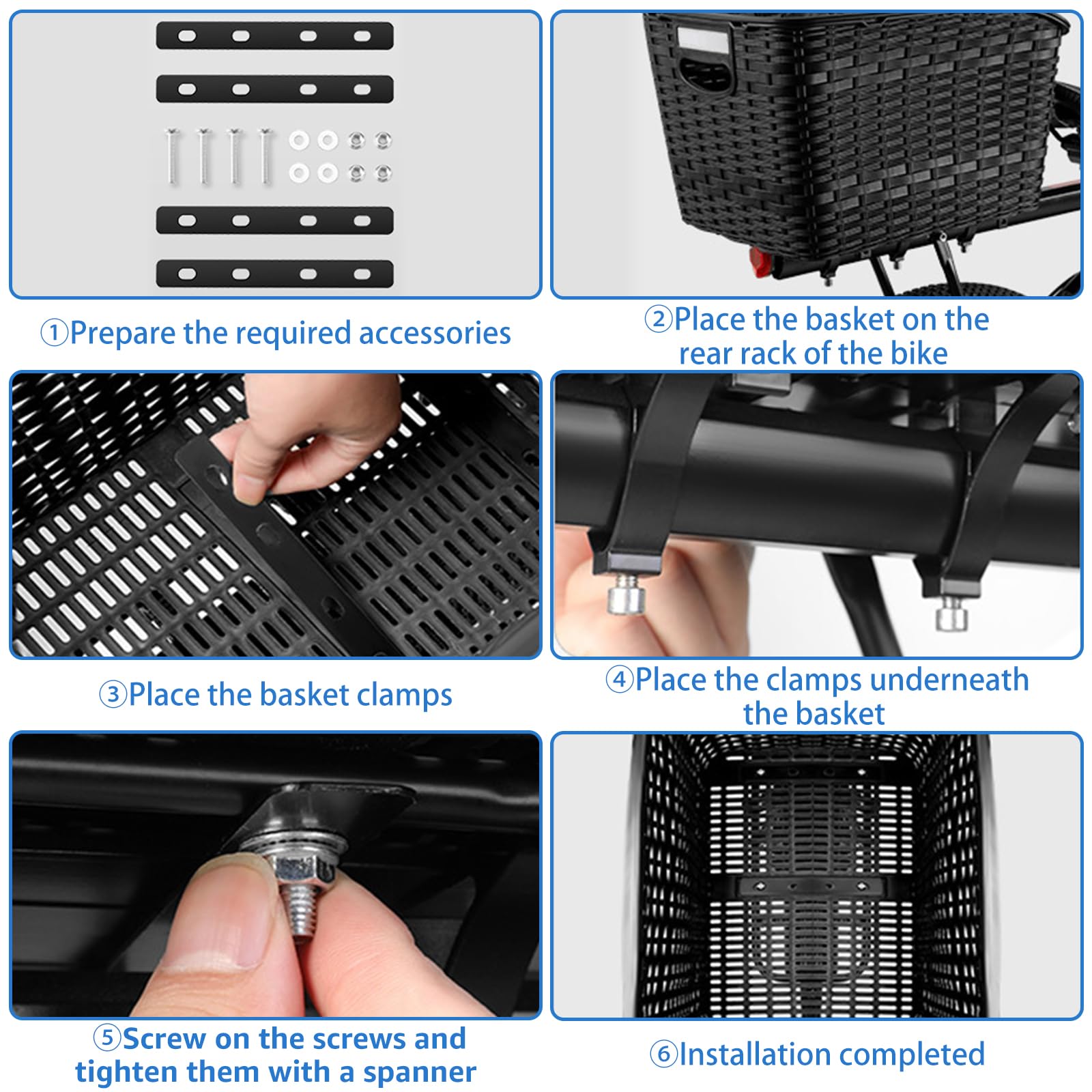 ①Prepare the required accessories

②Place the basket on the rear rack of the bike

③Place the basket clamps

④Place the clamps underneath the basket

⑤Screw on the screws and tighten them with a spanner

⑥Installation completed