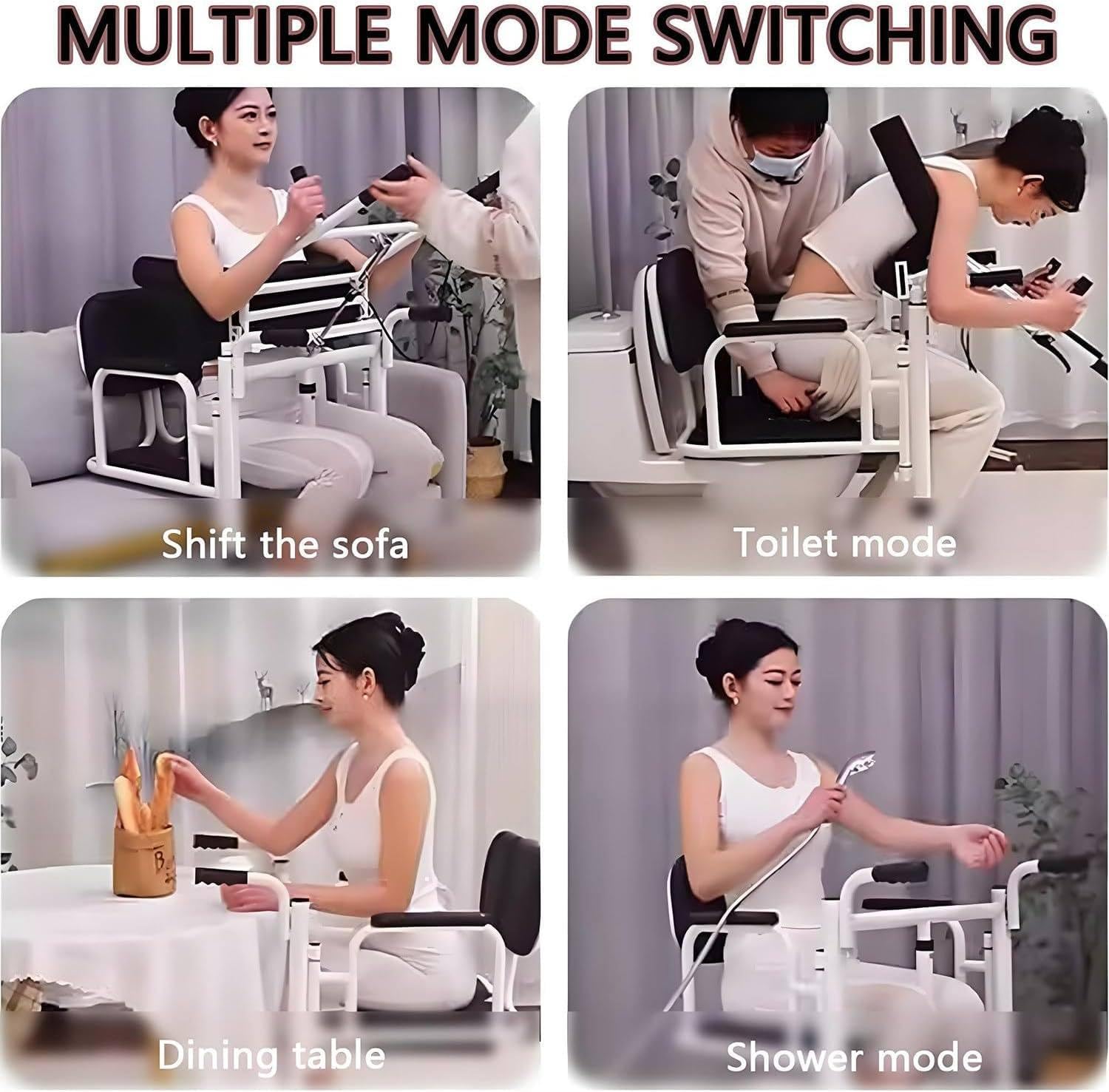 MULTIPLE MODE SWITCHING

Shift the sofa

Toilet mode

Dining table

Shower mode