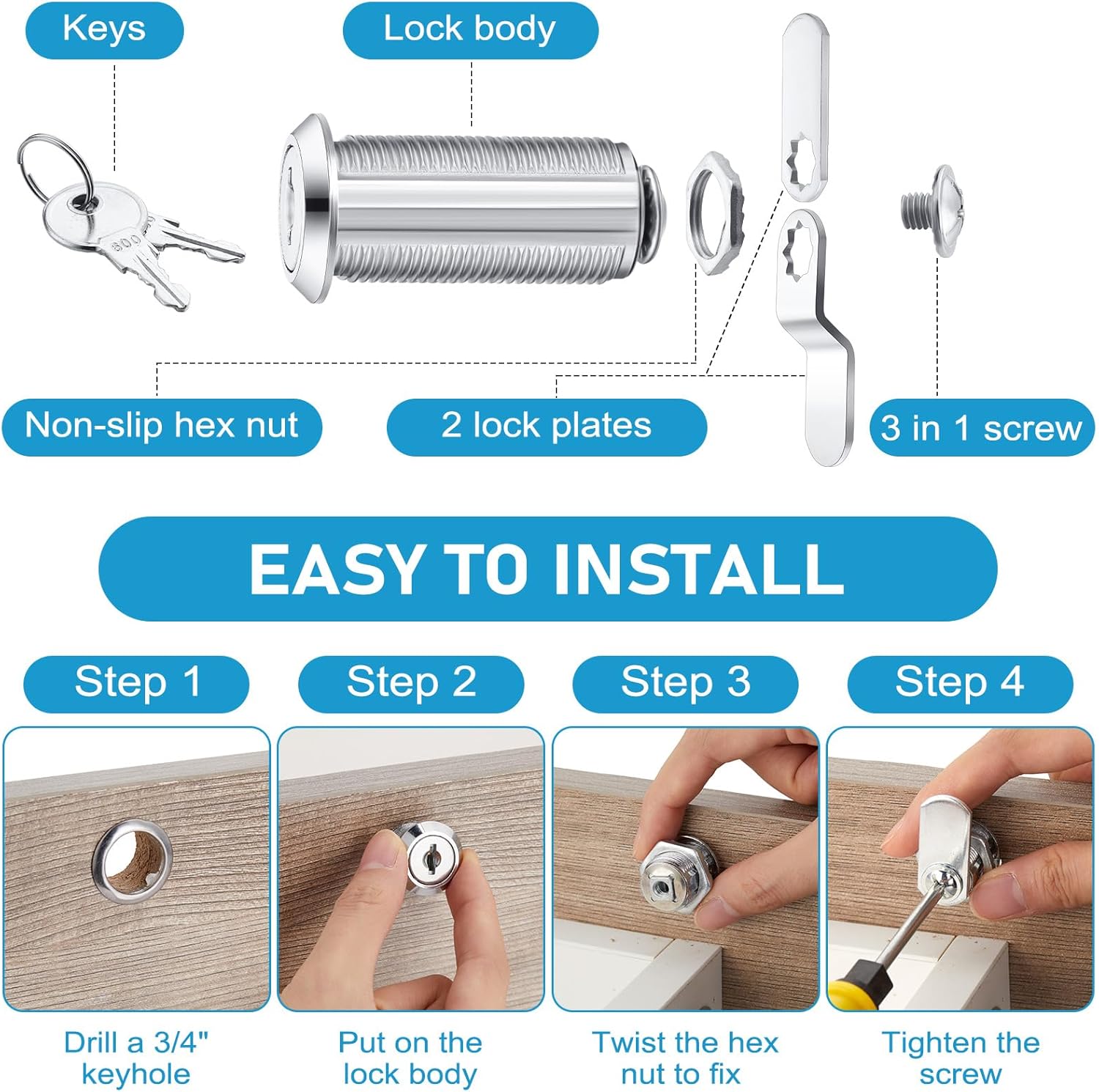 Keys

Lock body

600

Non-slip hex nut

2 lock plates

3 in 1 screw

EASY TO INSTALL

Step 1

Step 2

Step 3

Step 4

Drill a 3/4" keyhole

Put on the lock body

Twist the hex nut to fix

Tighten the screw