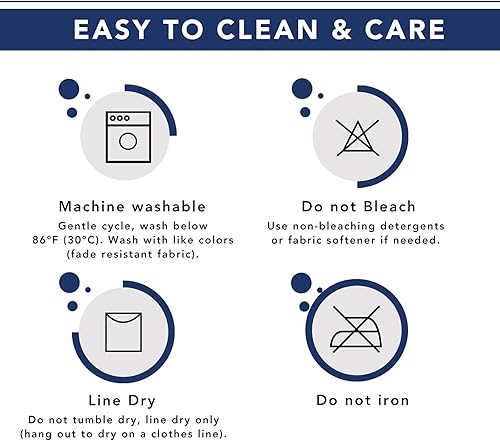 EASY TO CLEAN & CARE

Machine washable
Gentle cycle, wash below 86°F (30°C). Wash with like colors (fade resistant fabric).

Do not Bleach
Use non-bleaching detergents or fabric softener if needed.

Line Dry
Do not tumble dry, line dry only (hang out to dry on a clothes line).

Do not iron