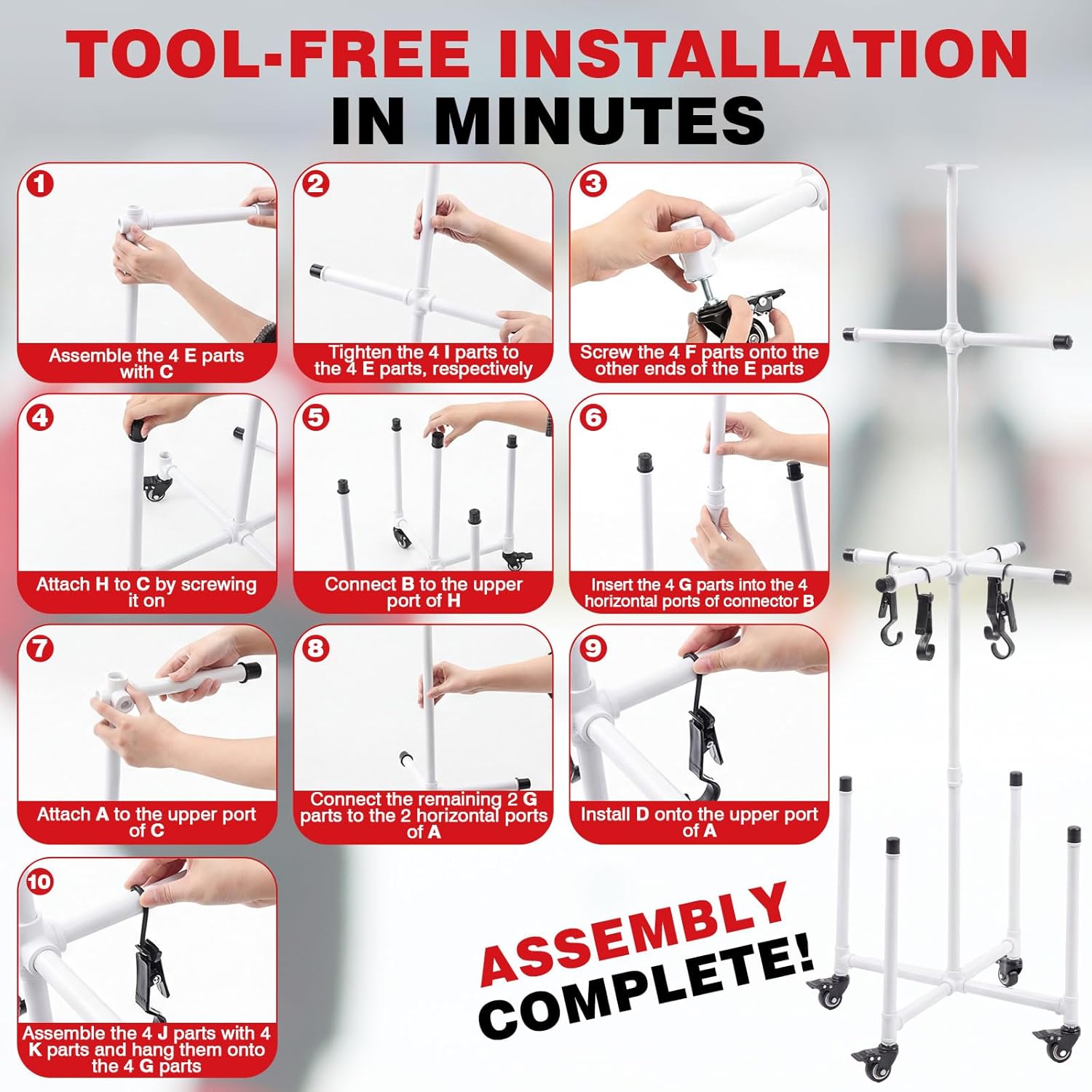 TOOL-FREE INSTALLATION
IN MINUTES

1
Assemble the 4 E parts with C

2
Tighten the 4 I parts to the 4 E parts, respectively

3
Screw the 4 F parts onto the other ends of the E parts

4
Attach H to C by screwing it on

5
Connect B to the upper port of H

6
Insert the 4 G parts into the 4 horizontal ports of connector B

7
Attach A to the upper port of C

8
Connect the remaining 2 G parts to the 2 horizontal ports of A

9
Install D onto the upper port of A

10
Assemble the 4 J parts with 4 K parts and hang them onto the 4 G parts

ASSEMBLY COMPLETE!