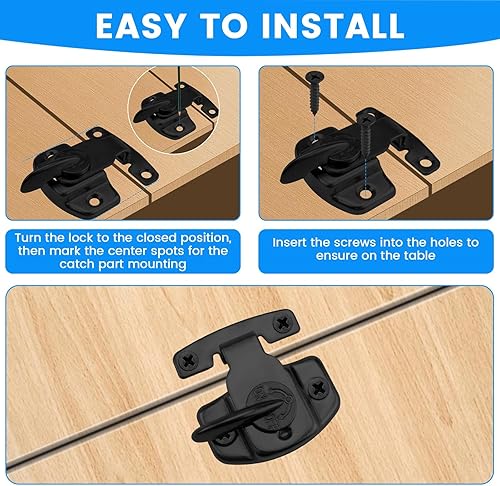 EASY TO INSTALL

Turn the lock to the closed position, then mark the center spots for the catch part mounting

Insert the screws into the holes to ensure on the table