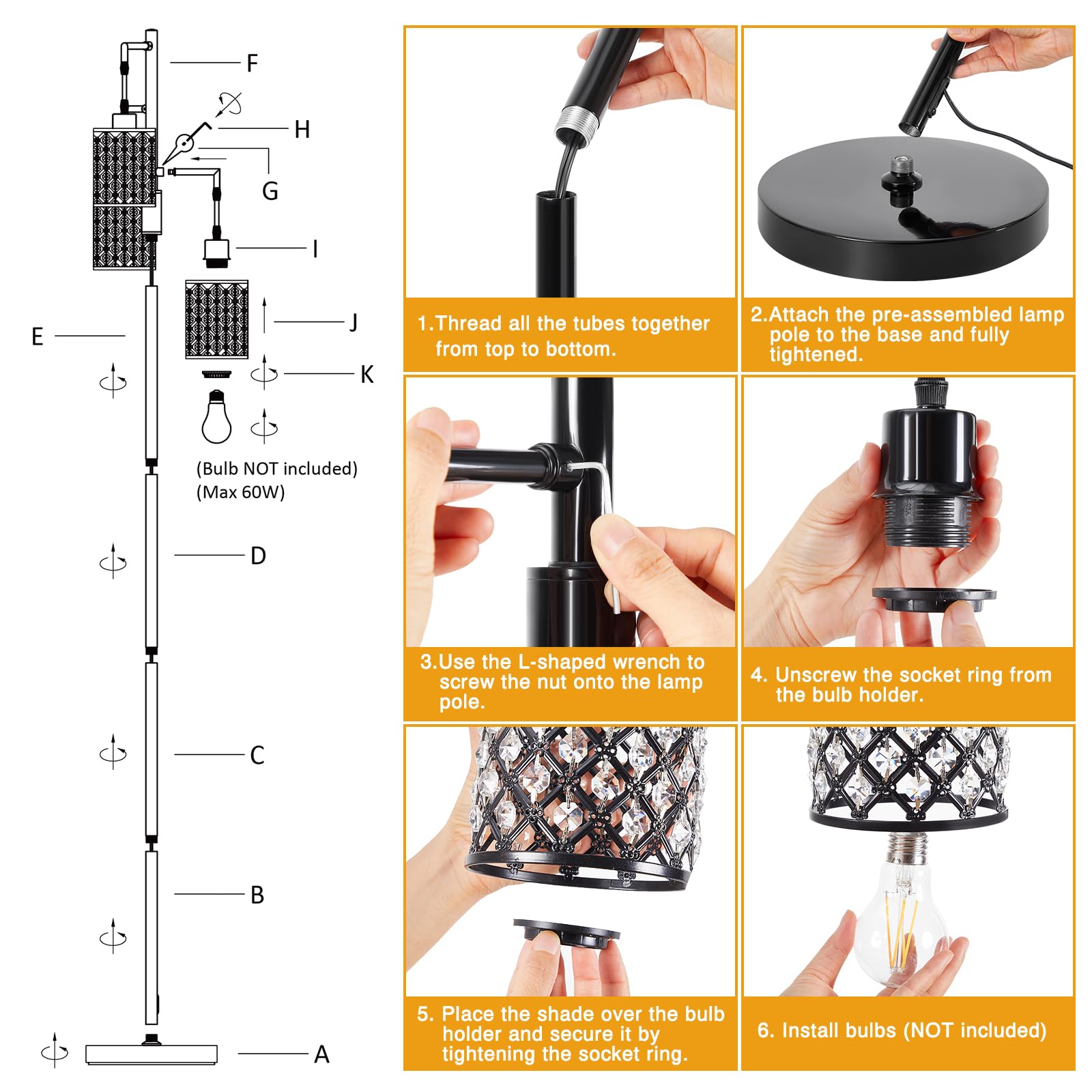 F
H
G
I
E
J
K
(Bulb NOT included)
(Max 60W)
D
C
B
A

1.Thread all the tubes together from top to bottom.

2.Attach the pre-assembled lamp pole to the base and fully tightened.

3.Use the L-shaped wrench to screw the nut onto the lamp pole.

4. Unscrew the socket ring from the bulb holder.

5. Place the shade over the bulb holder and secure it by tightening the socket ring.

6. Install bulbs (NOT included)