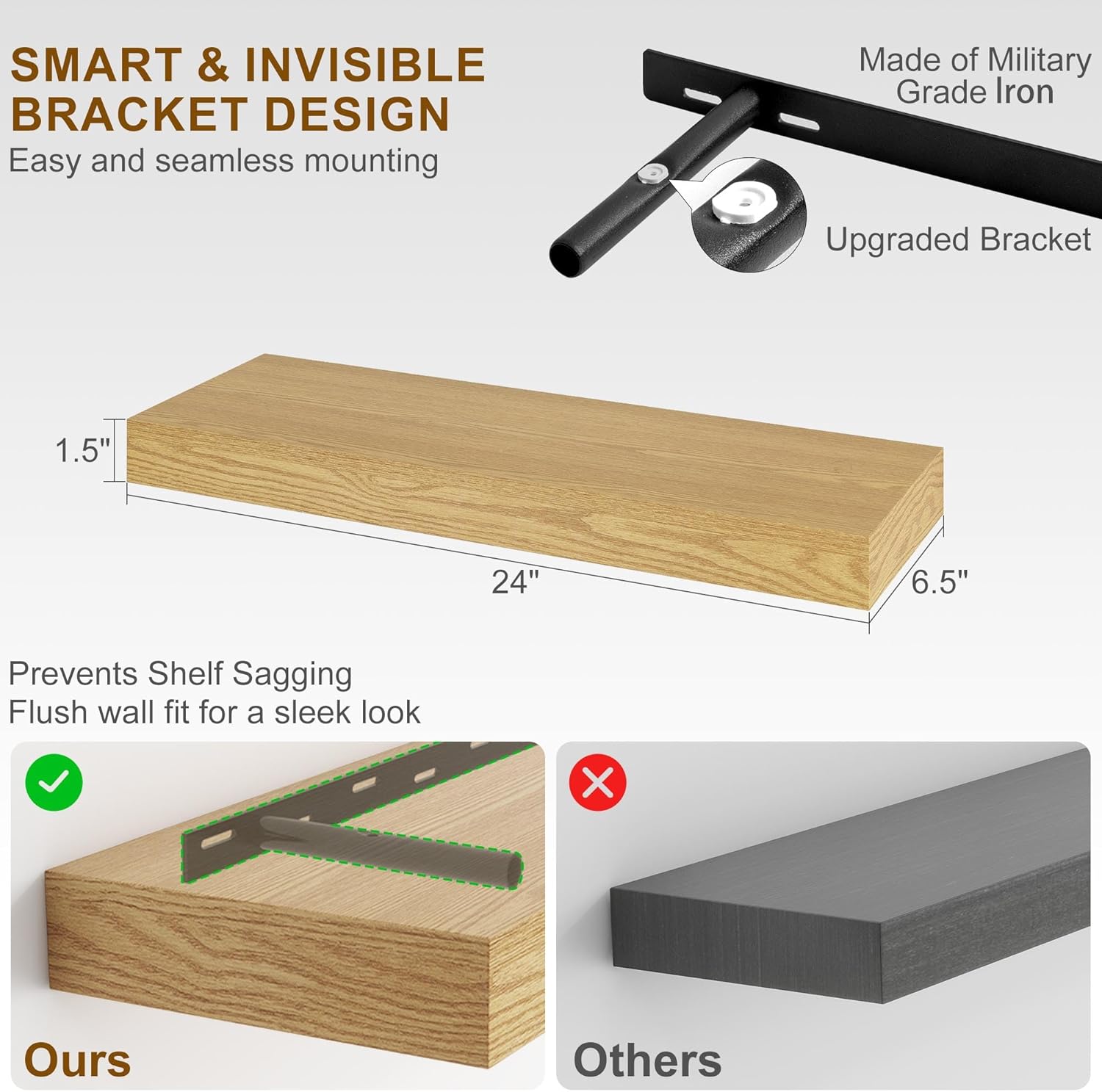 SMART & INVISIBLE BRACKET DESIGN
Easy and seamless mounting

Made of Military Grade Iron

Upgraded Bracket

1.5"

24"

6.5"

Prevents Shelf Sagging
Flush wall fit for a sleek look

Ours

Others