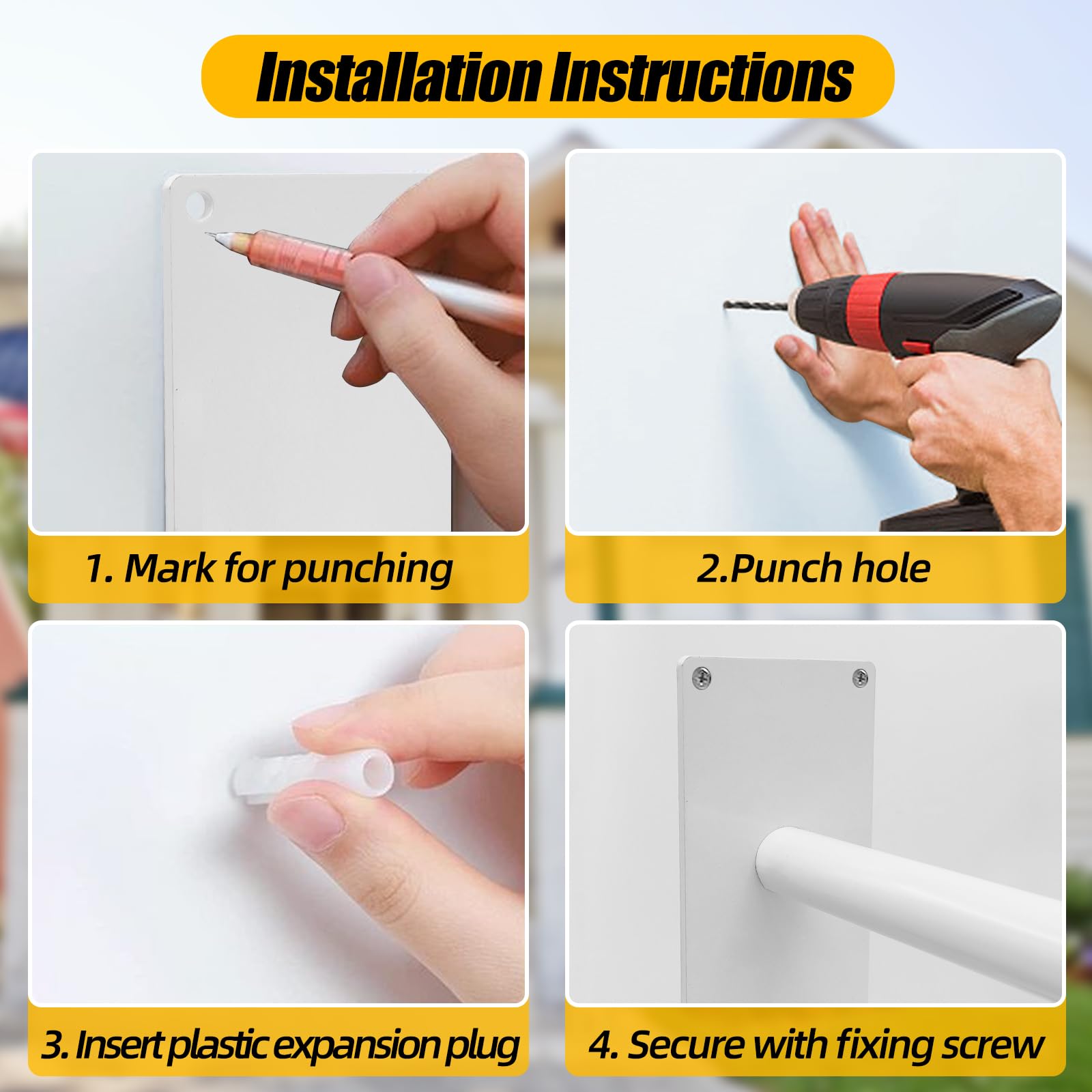 Installation Instructions

1. Mark for punching

2.Punch hole

3. Insert plastic expansion plug

4. Secure with fixing screw