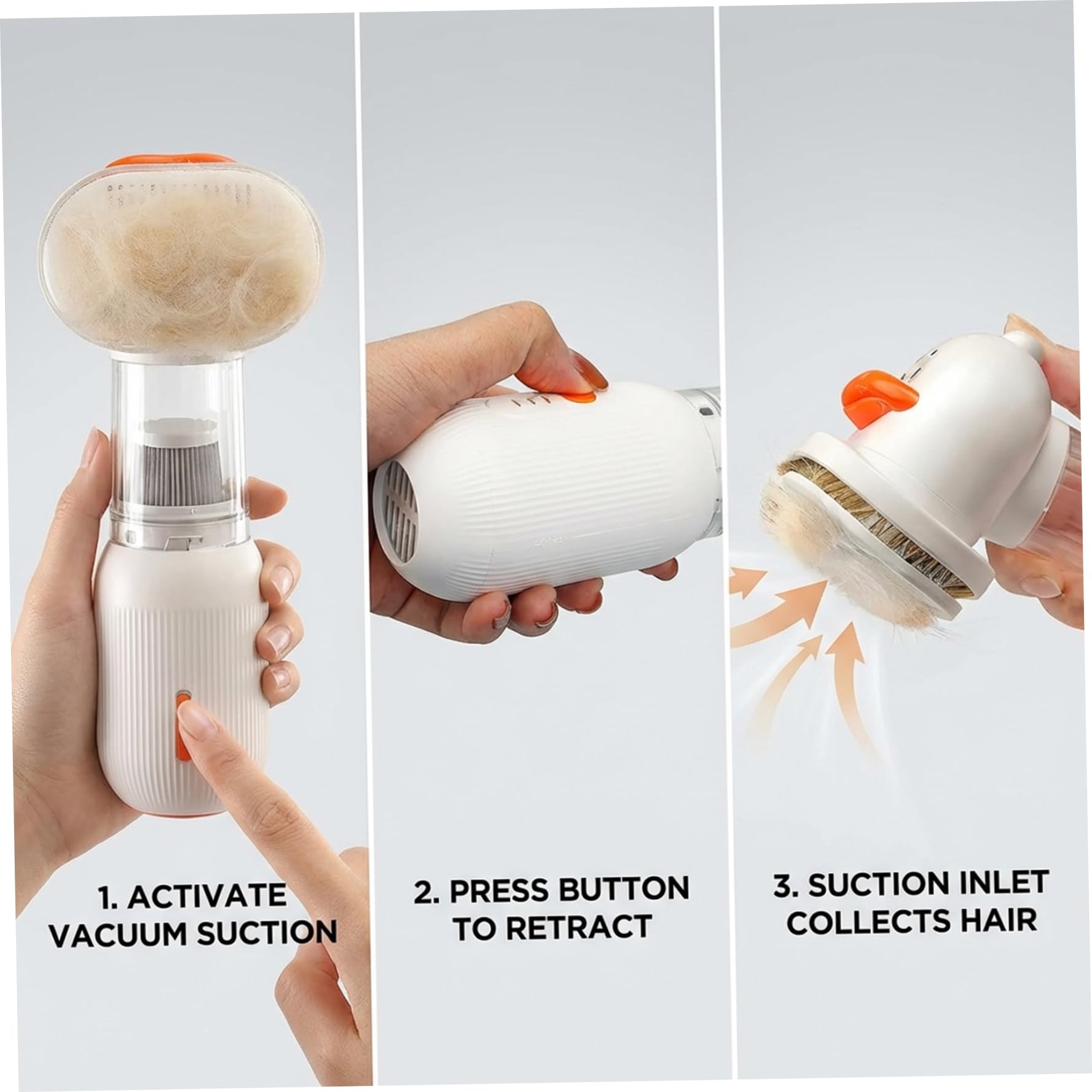 1. ACTIVATE VACUUM SUCTION

2. PRESS BUTTON TO RETRACT

3. SUCTION INLET COLLECTS HAIR