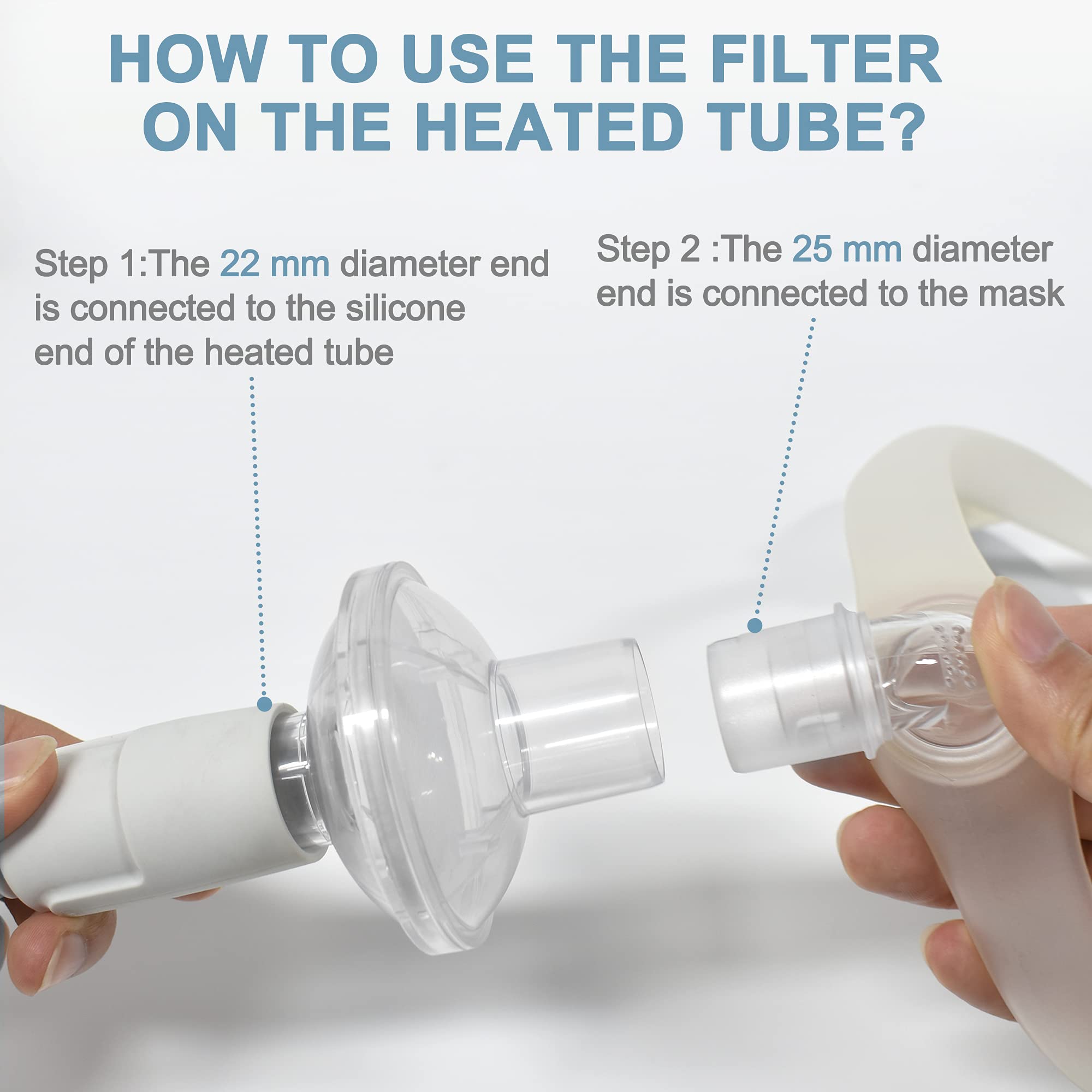 HOW TO USE THE FILTER ON THE HEATED TUBE?

Step 1:The 22 mm diameter end is connected to the silicone end of the heated tube

Step 2 :The 25 mm diameter end is connected to the mask