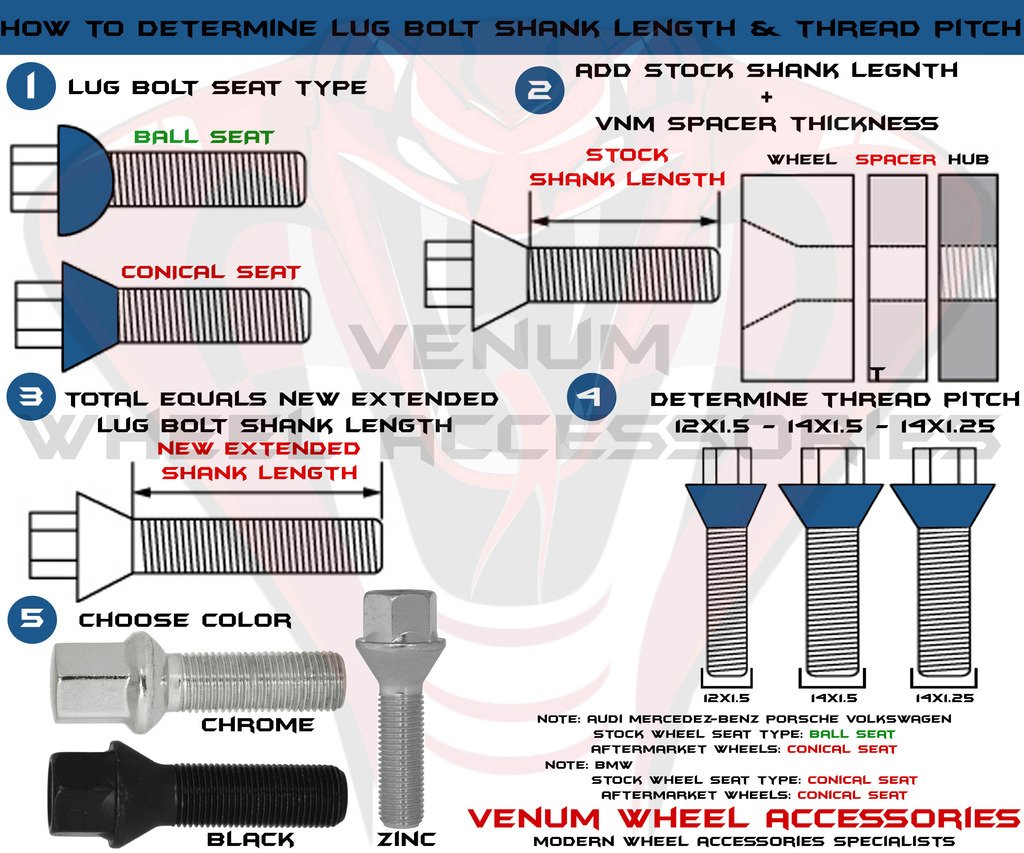 HOW TO DETERMINE LUG BOLT SHANK LENGTH & THREAD PITCH

1 LUG BOLT SEAT TYPE

BALL SEAT

CONICAL SEAT

2 ADD STOCK SHANK LEGNTH + VNM SPACER THICKNESS

STOCK SHANK LENGTH

WHEEL SPACER HUB

T

VENUM WHEEL ACCESSORIES

3 TOTAL EQUALS NEW EXTENDED LUG BOLT SHANK LENGTH

NEW EXTENDED SHANK LENGTH

4 DETERMINE THREAD PITCH
12X1.5 - 14X1.5 - 14X1.25

12X1.5 14X1.5 14X1.25

5 CHOOSE COLOR

CHROME

BLACK

ZINC

NOTE: AUDI MERCEDEZ-BENZ PORSCHE VOLKSWAGEN
STOCK WHEEL SEAT TYPE: BALL SEAT
AFTERMARKET WHEELS: CONICAL SEAT
NOTE: BMW
STOCK WHEEL SEAT TYPE: CONICAL SEAT
AFTERMARKET WHEELS: CONICAL SEAT

VENUM WHEEL ACCESSORIES
MODERN WHEEL ACCESSORIES SPECIALISTS