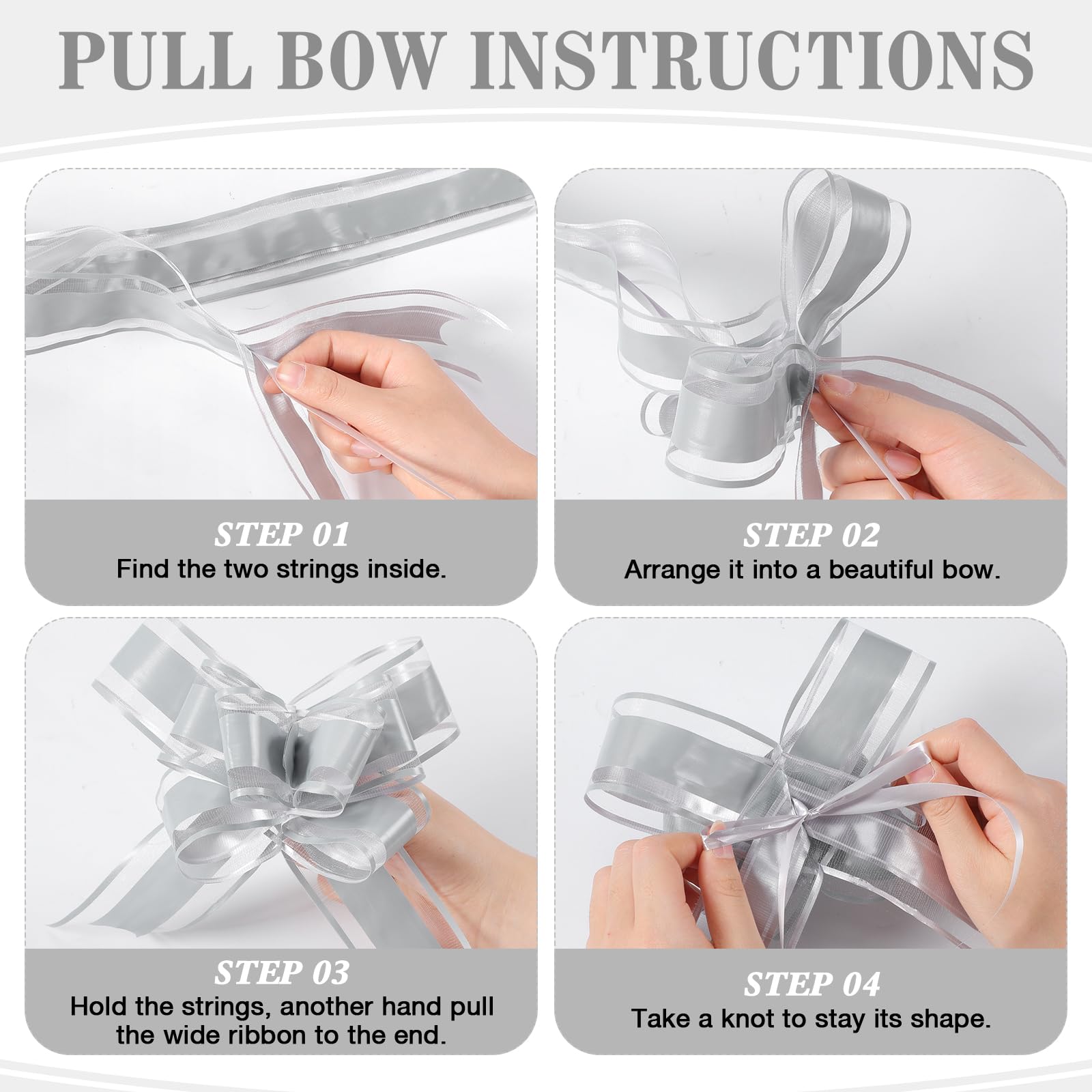 PULL BOW INSTRUCTIONS

STEP 01
Find the two strings inside.

STEP 02
Arrange it into a beautiful bow.

STEP 03
Hold the strings, another hand pull the wide ribbon to the end.

STEP 04
Take a knot to stay its shape.