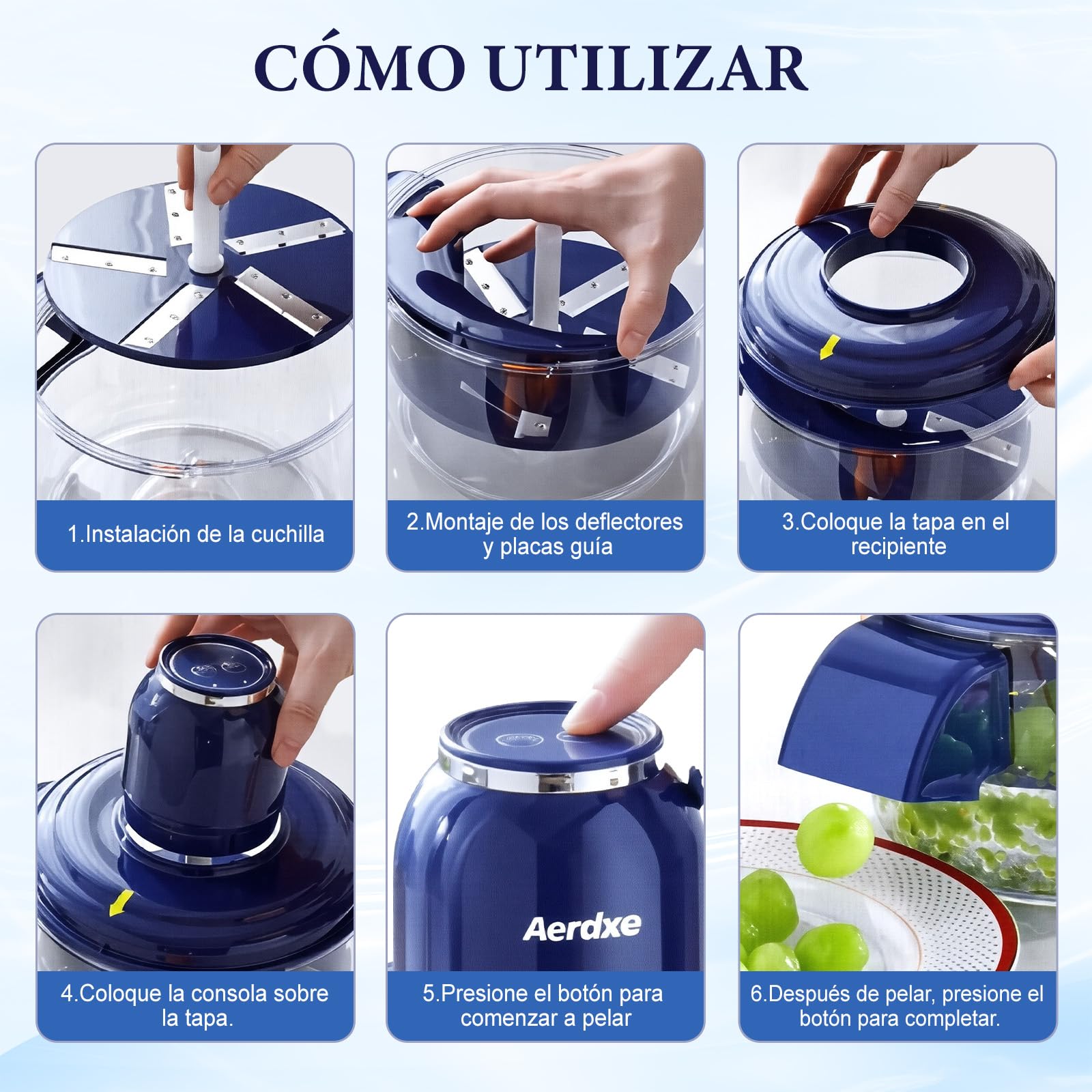 CÓMO UTILIZAR

1.Instalación de la cuchilla

2.Montaje de los deflectores y placas guía

3.Coloque la tapa en el recipiente

4.Coloque la consola sobre la tapa.

Aerdxe

5.Presione el botón para comenzar a pelar

6.Después de pelar, presione el botón para completar.