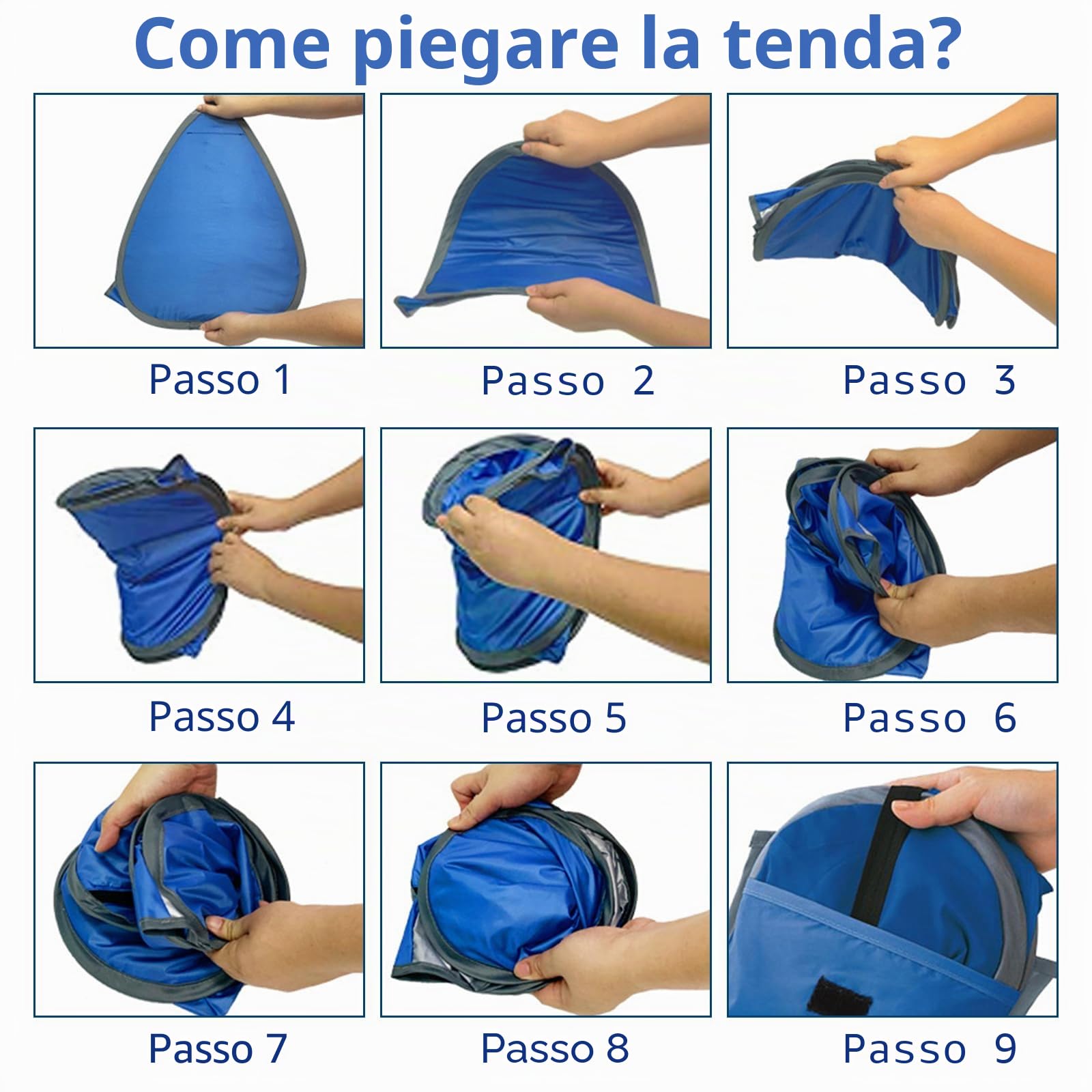 Come piegare la tenda?

Passo 1

Passo 2

Passo 3

Passo 4

Passo 5

Passo 6

Passo 7

Passo 8

Passo 9