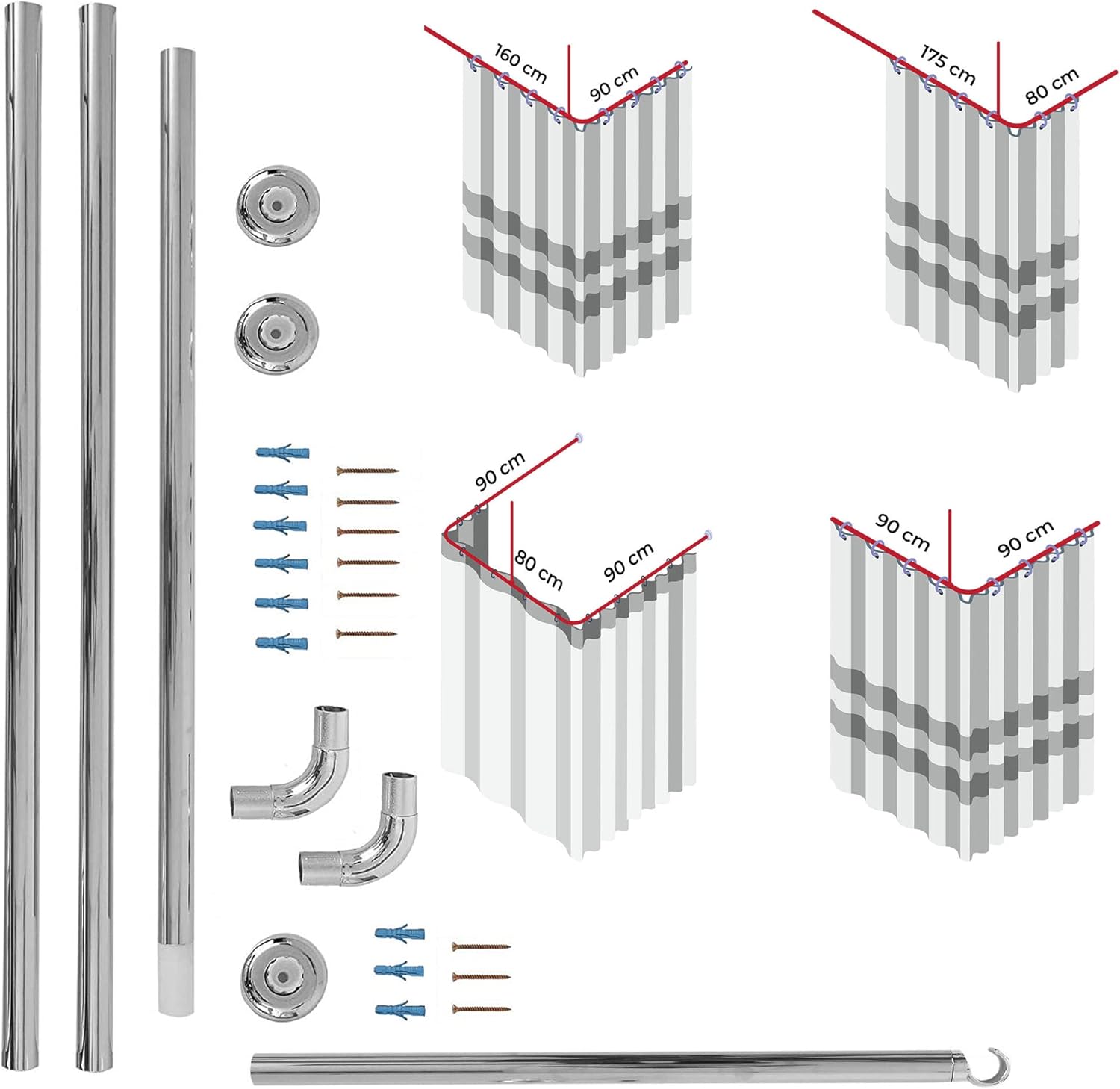 160 cm
90 cm

175 cm
80 cm

90 cm
80 cm
90 cm

90 cm
90 cm