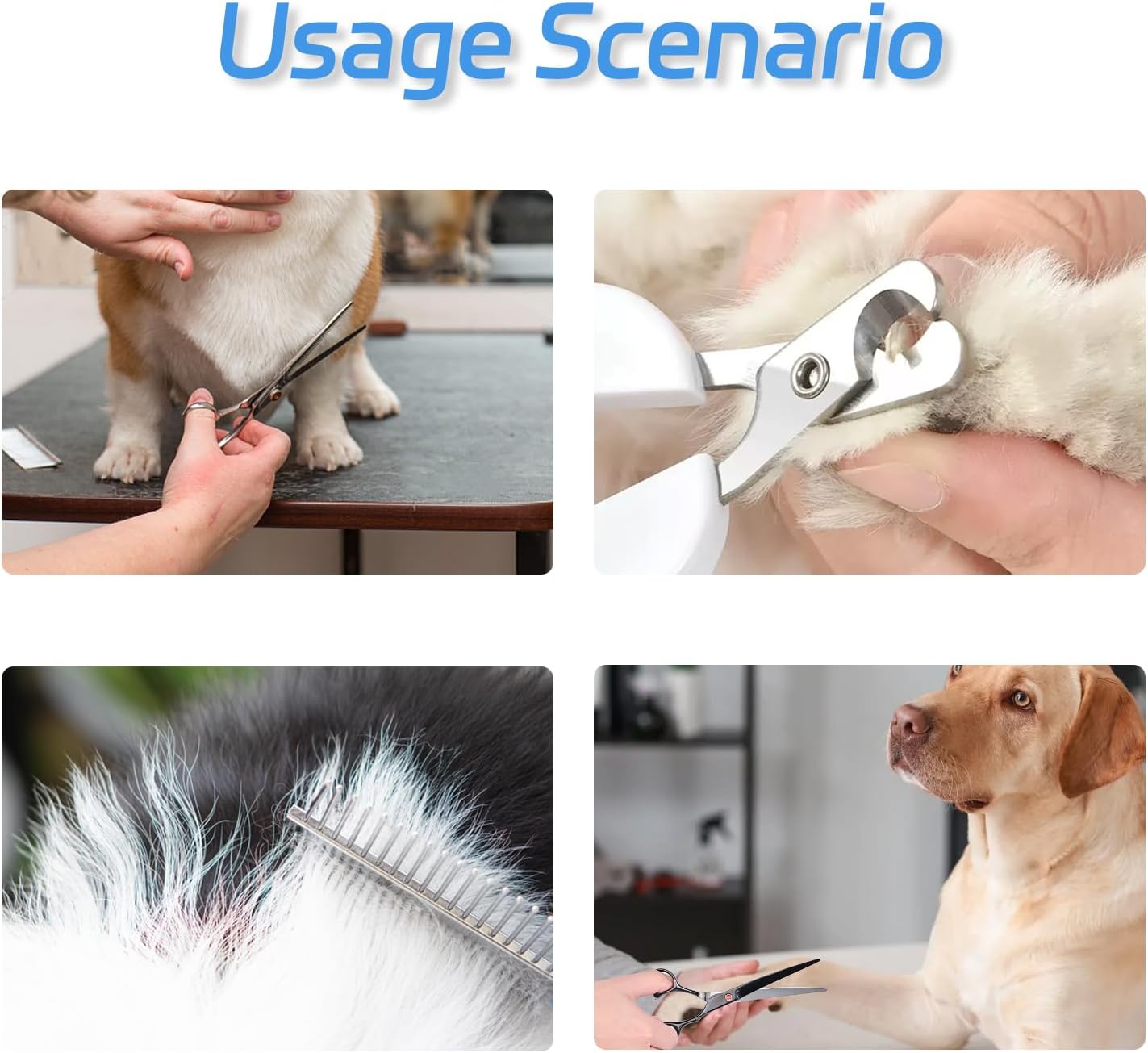 Usage Scenario