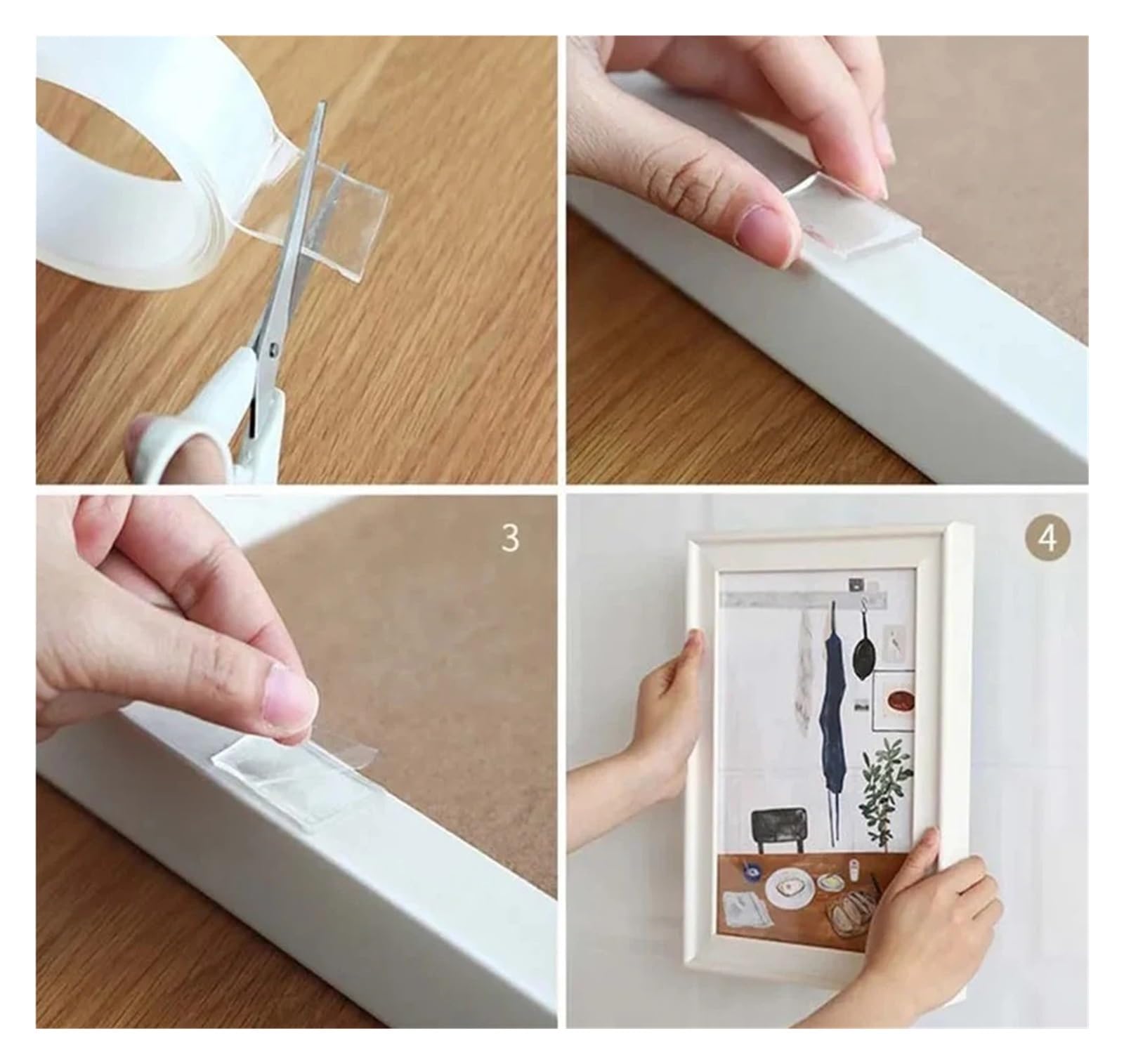 3

4