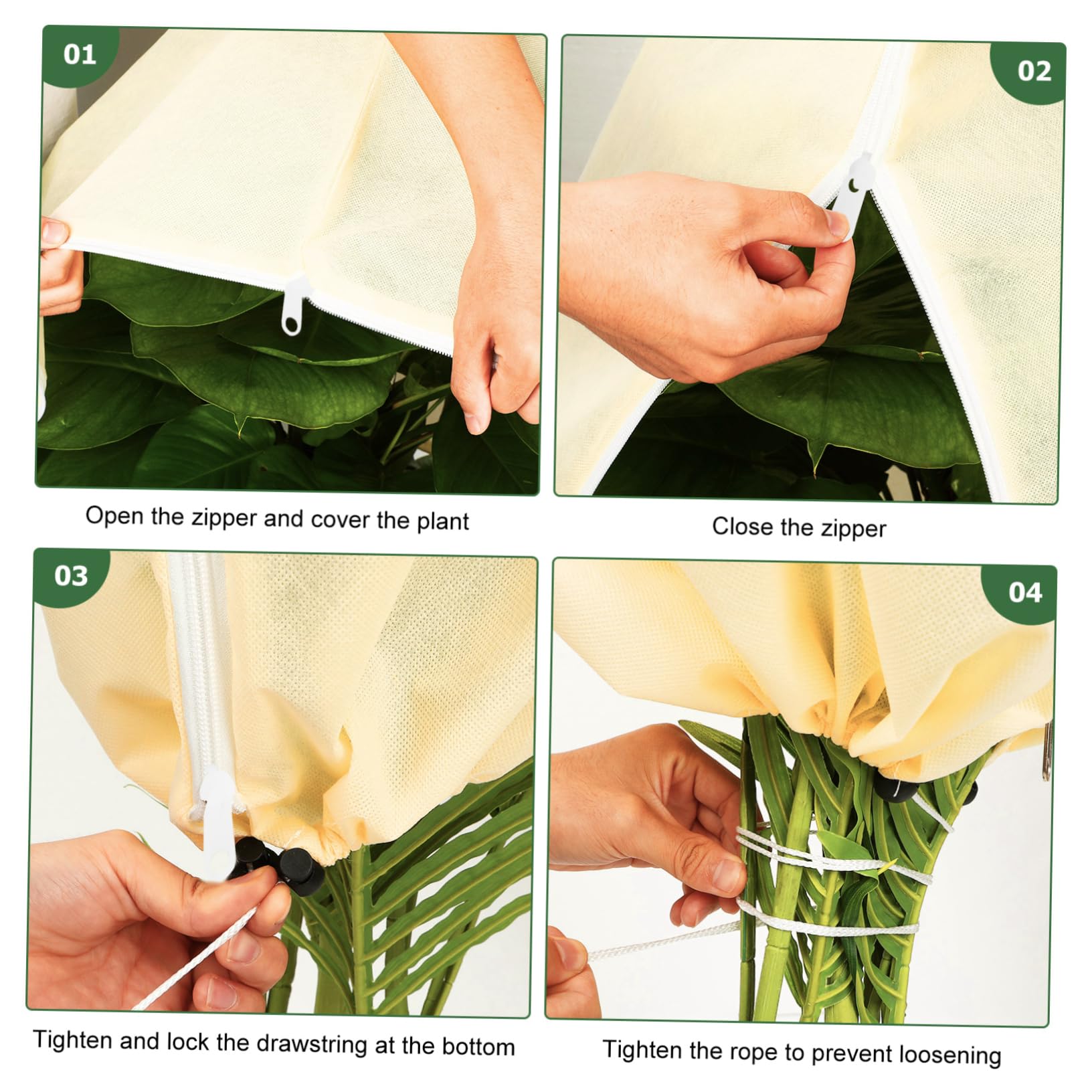 01

Open the zipper and cover the plant

02

Close the zipper

03

Tighten and lock the drawstring at the bottom

04

Tighten the rope to prevent loosening