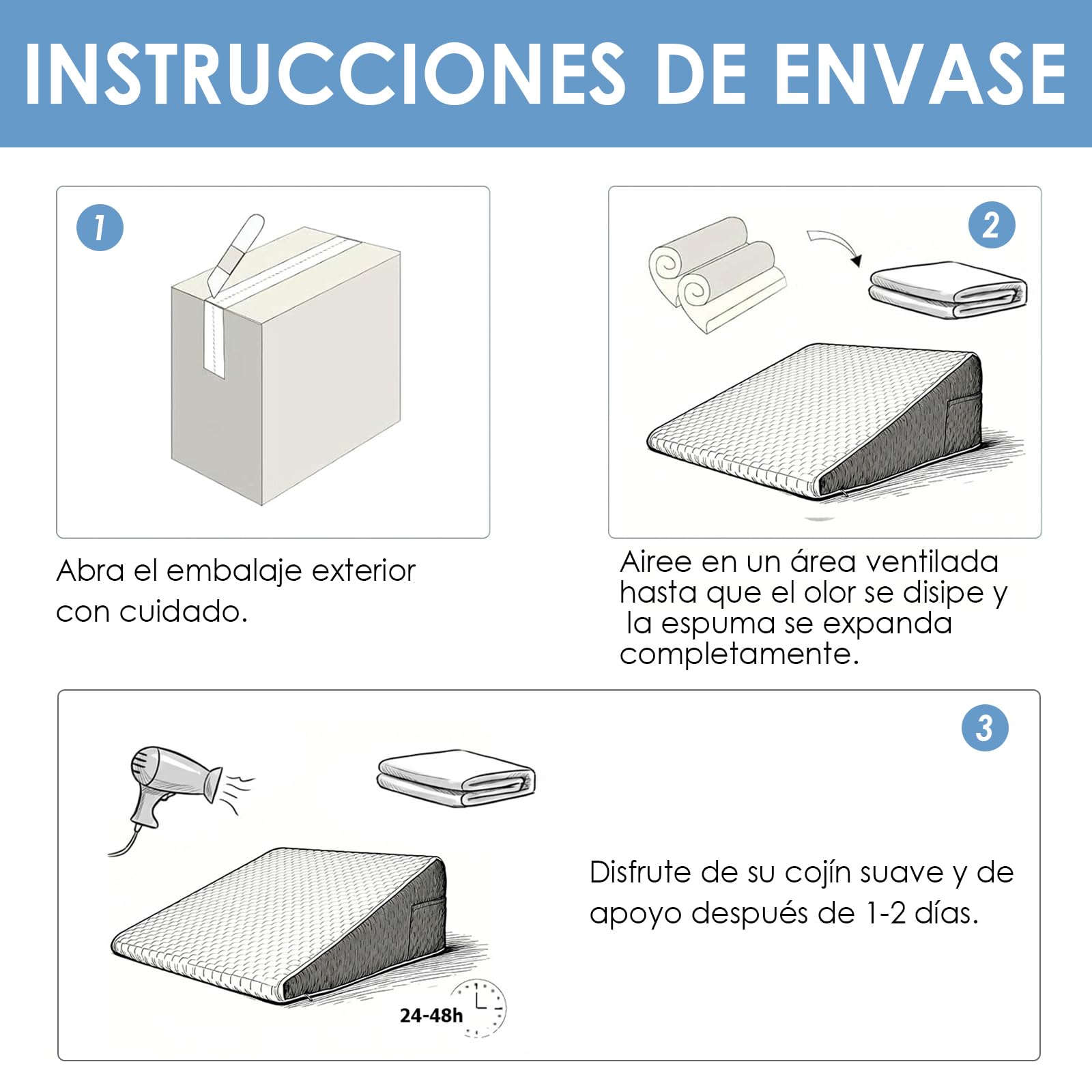 INSTRUCCIONES DE ENVASE

1

Abra el embalaje exterior con cuidado.

2

Airee en un área ventilada hasta que el olor se disipe y la espuma se expanda completamente.

3

24-48h

Disfrute de su cojín suave y de apoyo después de 1-2 días.