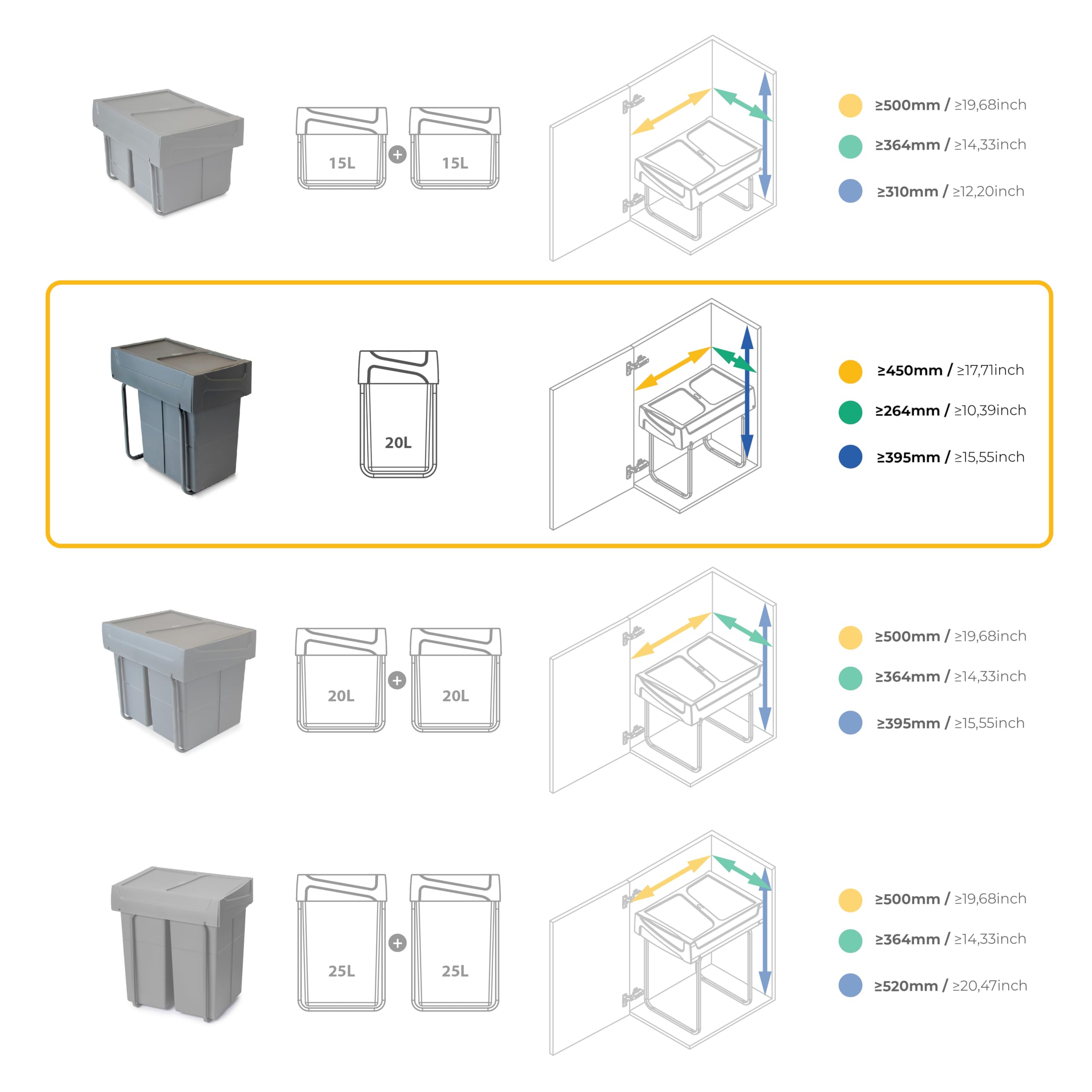 15L + 15L

≥500mm / ≥19,68inch

≥364mm / ≥14,33inch

≥310mm / ≥12,20inch

20L

≥450mm / ≥17,71inch

≥264mm / ≥10,39inch

≥395mm / ≥15,55inch

20L + 20L

≥500mm / ≥19,68inch

≥364mm / ≥14,33inch

≥395mm / ≥15,55inch

25L + 25L

≥500mm / ≥19,68inch

≥364mm / ≥14,33inch

≥520mm / ≥20,47inch