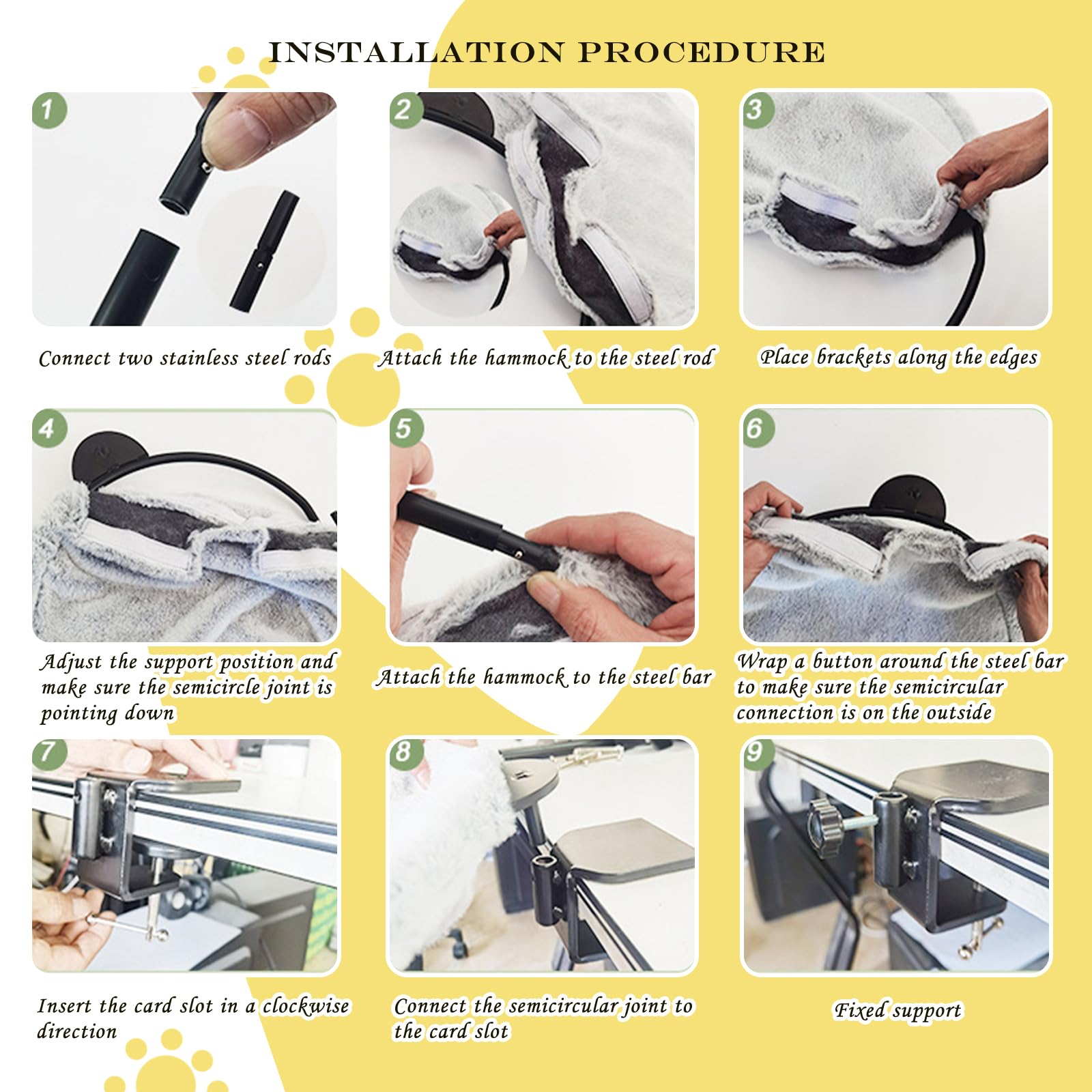 INSTALLATION PROCEDURE

1
Connect two stainless steel rods

2
Attach the hammock to the steel rod

3
Place brackets along the edges

4
Adjust the support position and make sure the semicircle joint is pointing down

5
Attach the hammock to the steel bar

6
Wrap a button around the steel bar to make sure the semicircular connection is on the outside

7
Insert the card slot in a clockwise direction

8
Connect the semicircular joint to the card slot

9
Fixed support