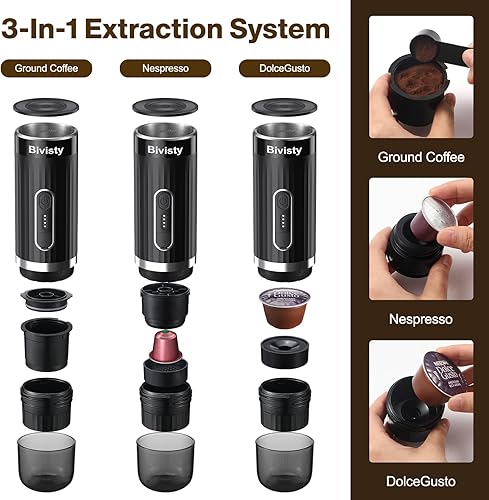 3-In-1 Extraction System

Ground Coffee

Nespresso

DolceGusto

Bivisty

Bivisty

Bivisty

Ground Coffee

Nespresso

DolceGusto