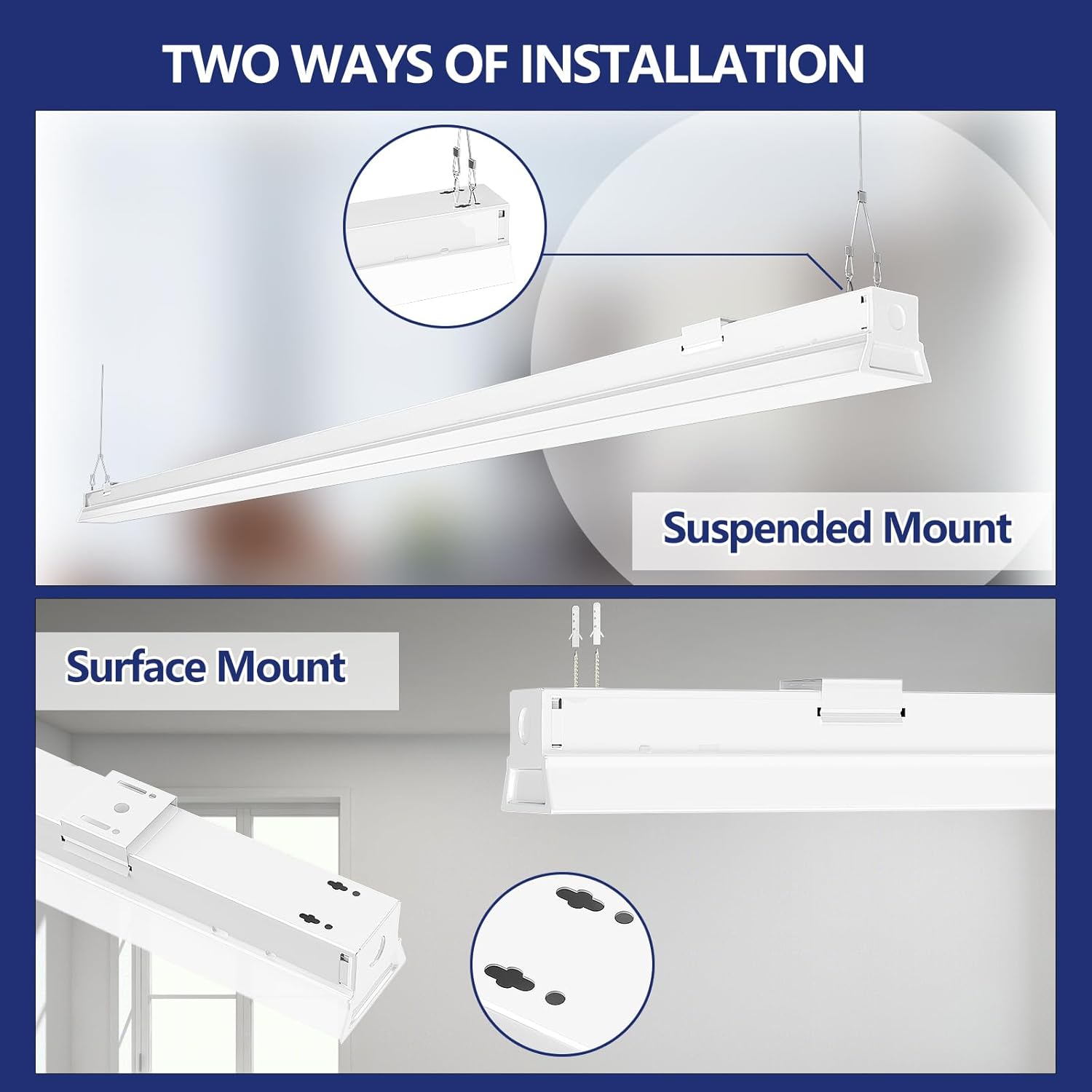 TWO WAYS OF INSTALLATION

Suspended Mount

Surface Mount