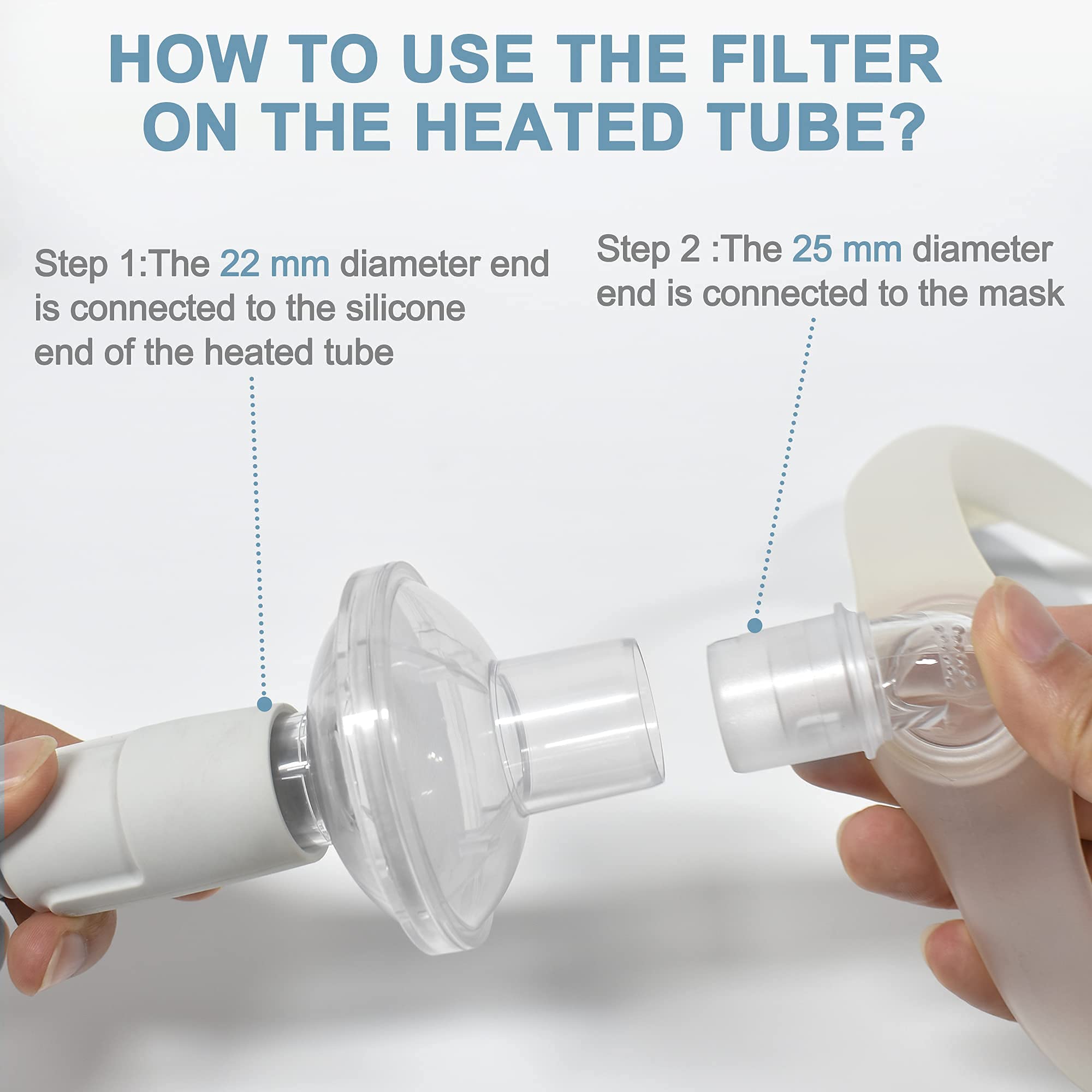 HOW TO USE THE FILTER ON THE HEATED TUBE?

Step 1:The 22 mm diameter end is connected to the silicone end of the heated tube

Step 2 :The 25 mm diameter end is connected to the mask