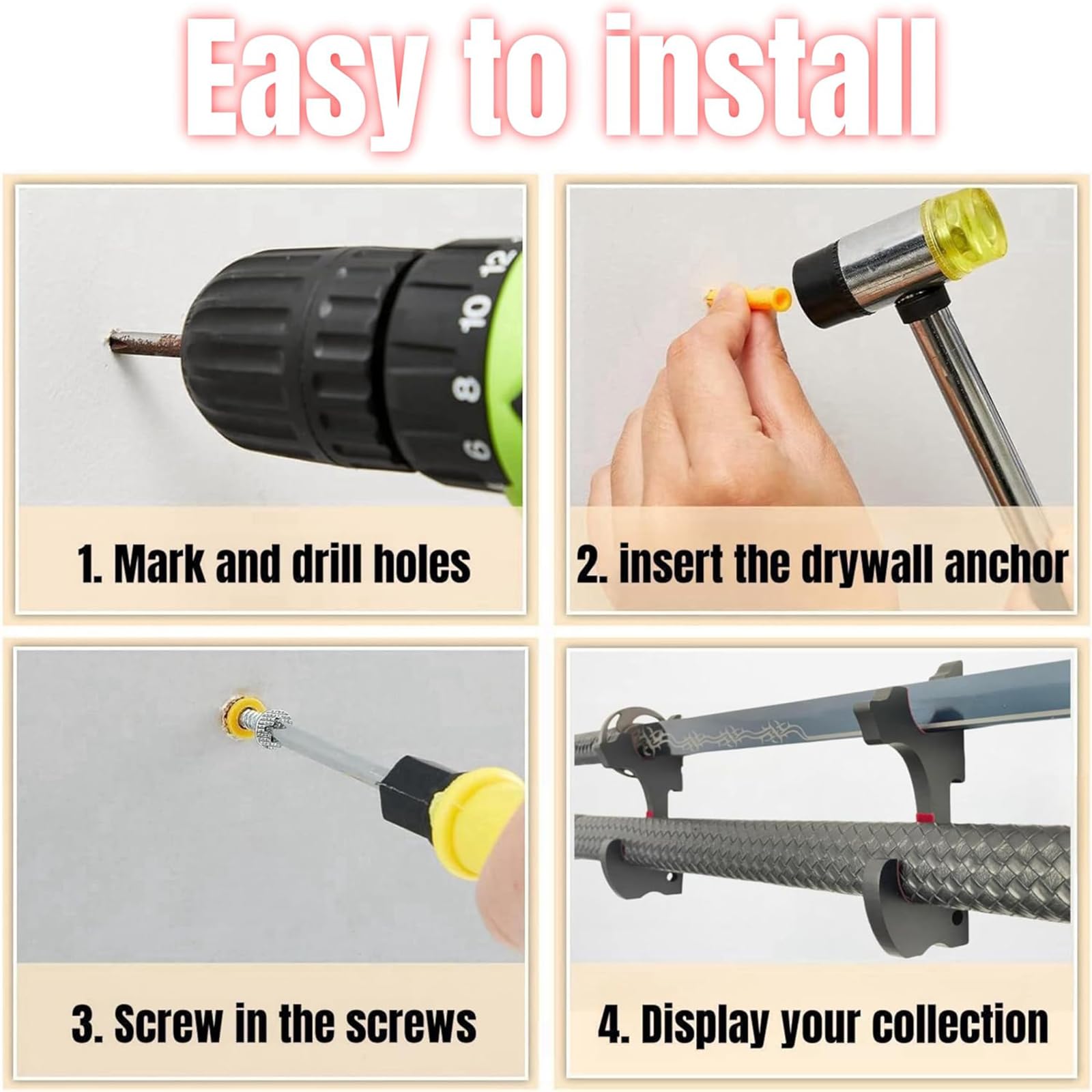 Easy to install

12
10
8
6

1. Mark and drill holes

2. insert the drywall anchor

3. Screw in the screws

4. Display your collection