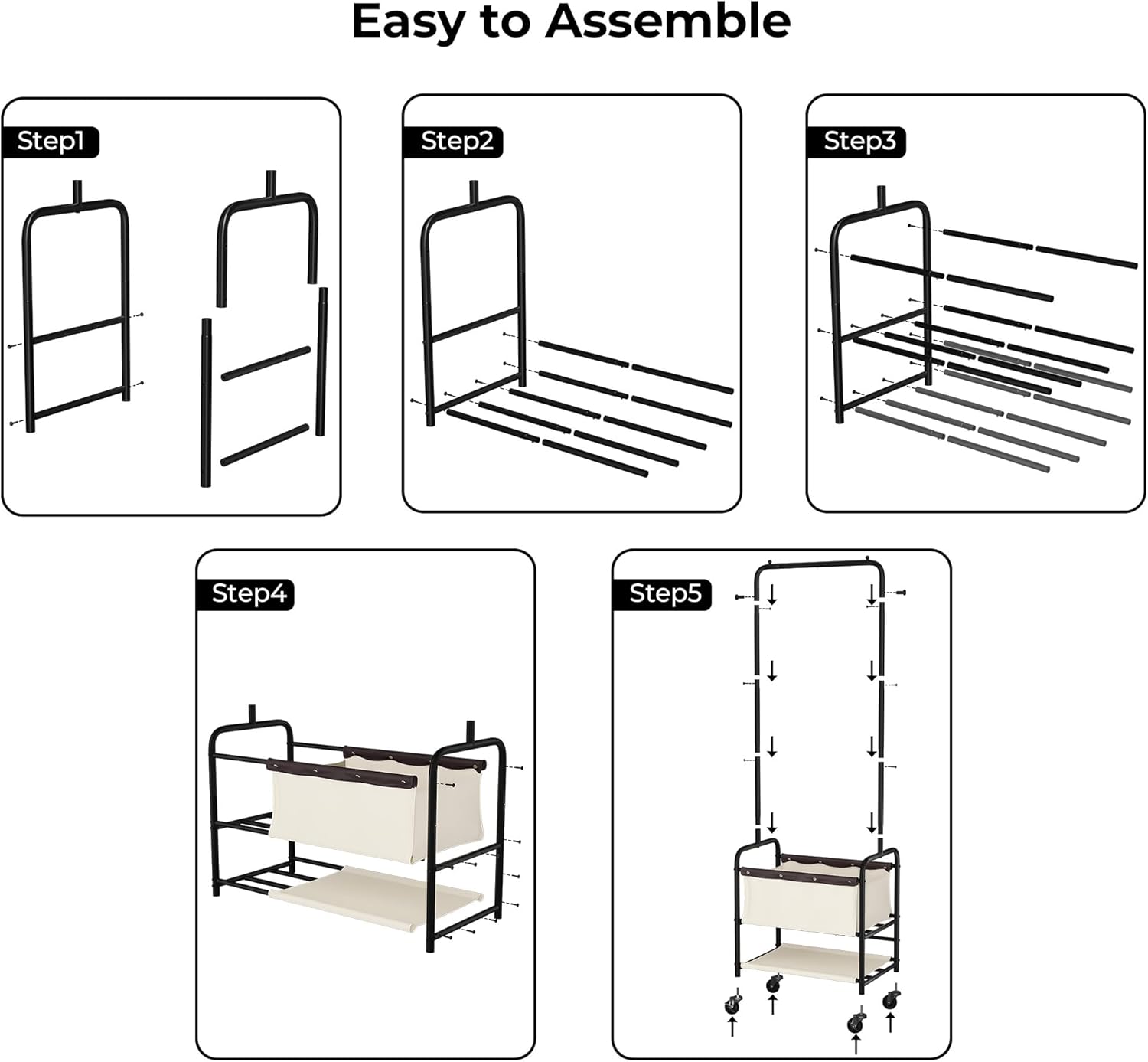 Easy to Assemble

Step1

Step2

Step3

Step4

Step5