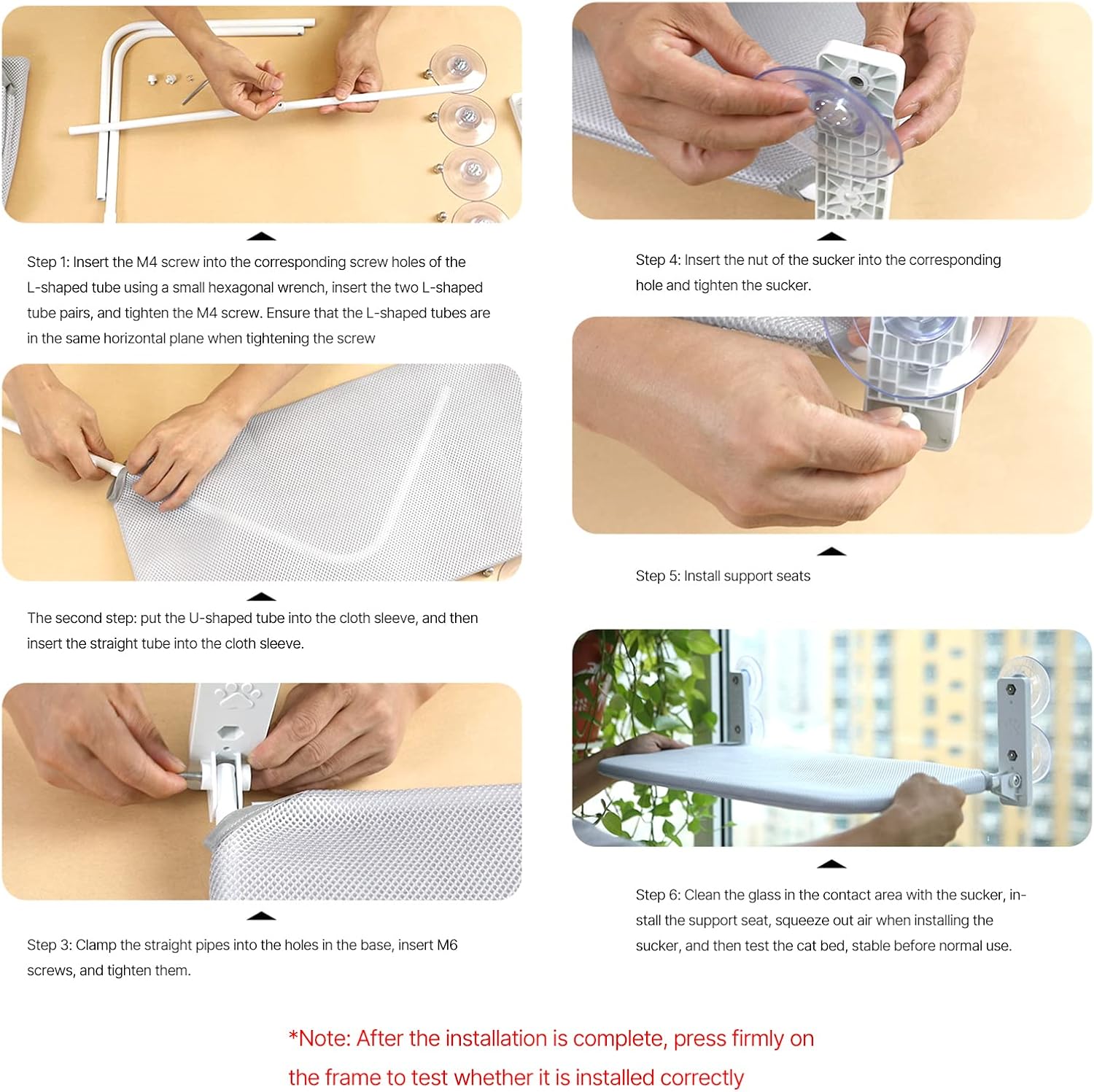 Step 1: Insert the M4 screw into the corresponding screw holes of the L-shaped tube using a small hexagonal wrench, insert the two L-shaped tube pairs, and tighten the M4 screw. Ensure that the L-shaped tubes are in the same horizontal plane when tightening the screw

The second step: put the U-shaped tube into the cloth sleeve, and then insert the straight tube into the cloth sleeve.

Step 3: Clamp the straight pipes into the holes in the base, insert M6 screws, and tighten them.

Step 4: Insert the nut of the sucker into the corresponding hole and tighten the sucker.

Step 5: Install support seats

Step 6: Clean the glass in the contact area with the sucker, install the support seat, squeeze out air when installing the sucker, and then test the cat bed, stable before normal use.

*Note: After the installation is complete, press firmly on the frame to test whether it is installed correctly